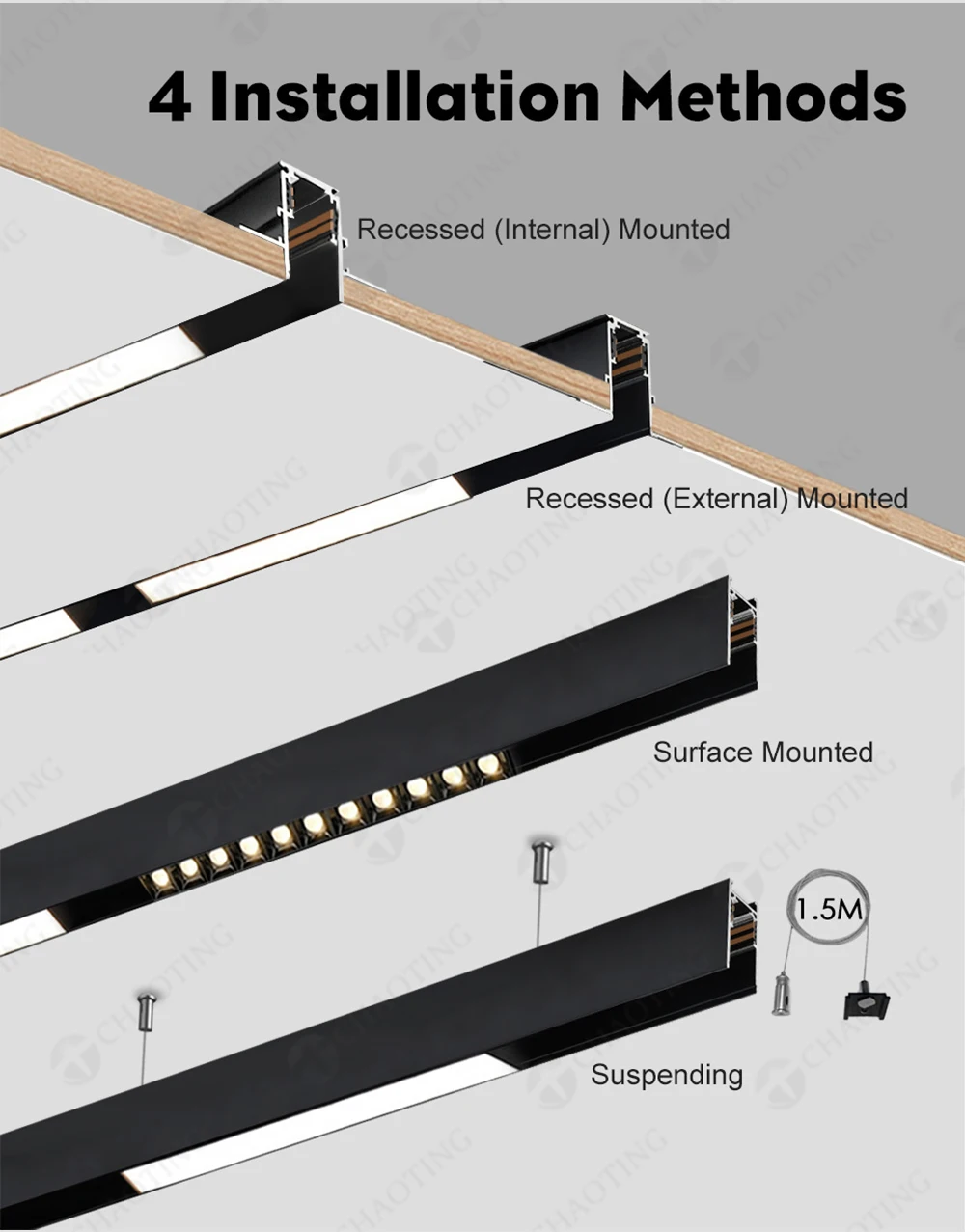 4 Installation Methods

Recessed (Internal) Mounted

Recessed (External) Mounted

Surface Mounted

1.5M

Suspending

CHAOTING