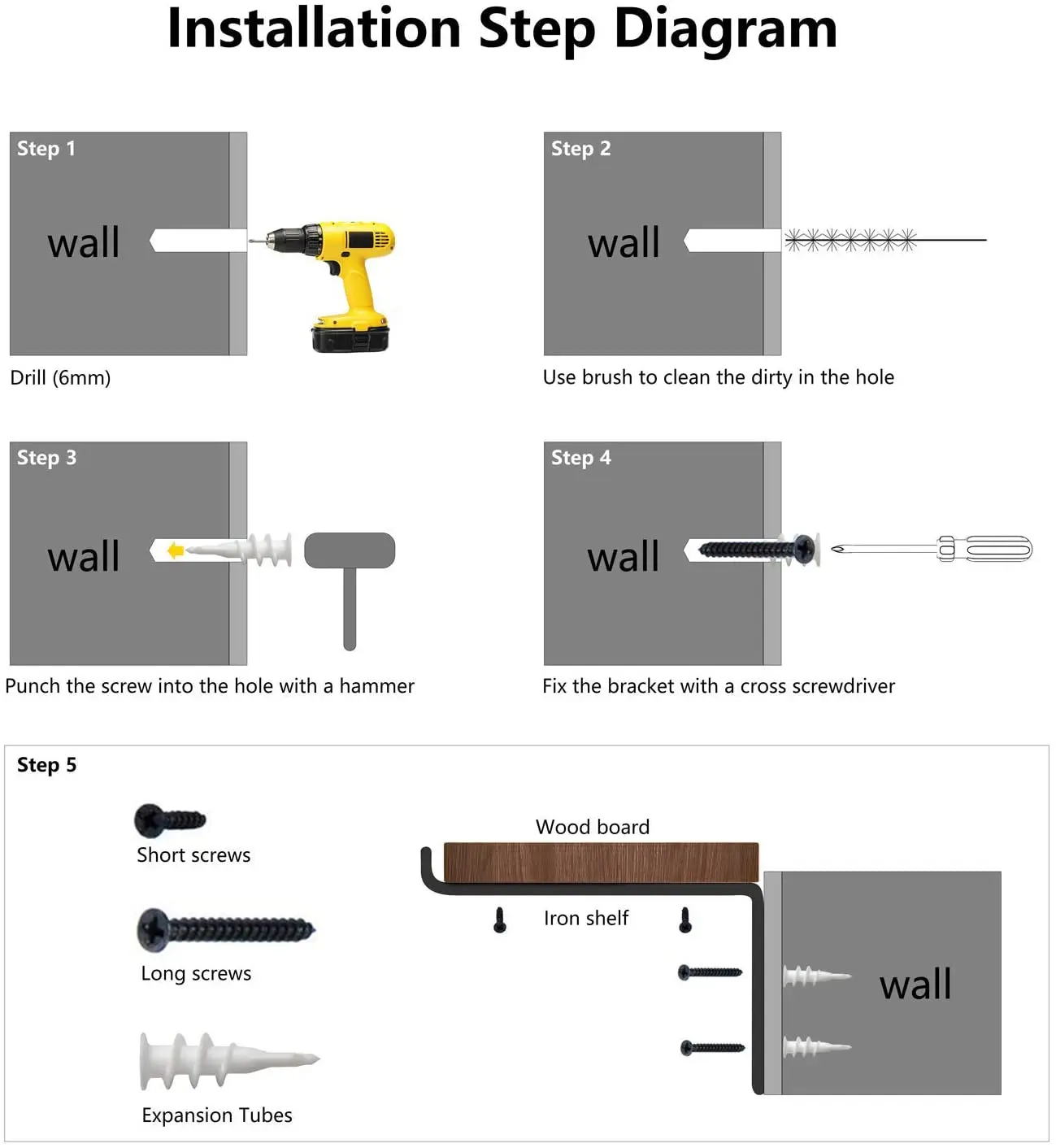 Installation Step Diagram

Step 1

wall

Drill (6mm)

Step 2

wall

Use brush to clean the dirty in the hole

Step 3

wall

Punch the screw into the hole with a hammer

Step 4

wall

Fix the bracket with a cross screwdriver

Step 5

Short screws

Long screws

Expansion Tubes

Wood board

Iron shelf

wall