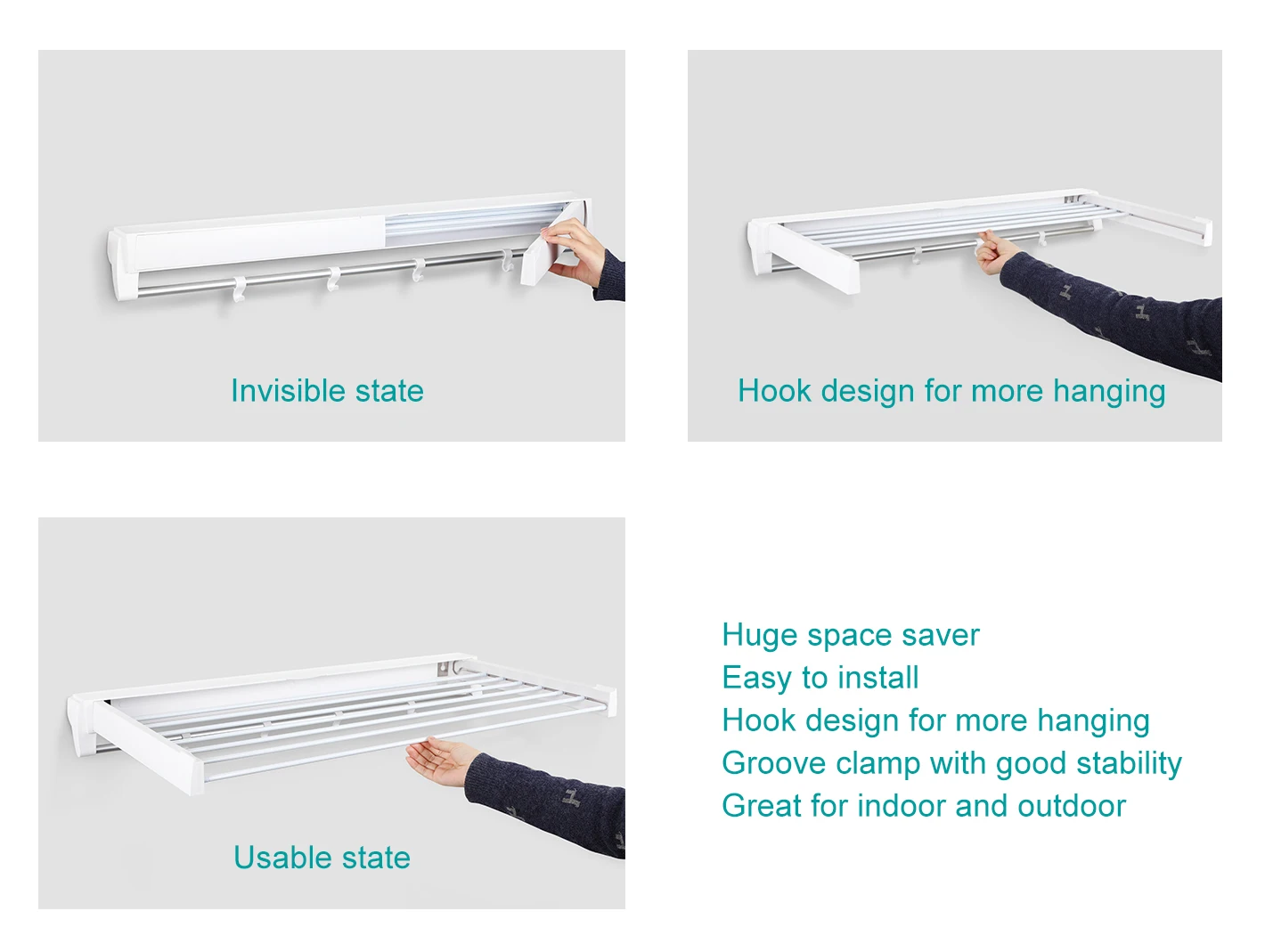 Invisible state

Hook design for more hanging

Usable state

Huge space saver
Easy to install
Hook design for more hanging
Groove clamp with good stability
Great for indoor and outdoor