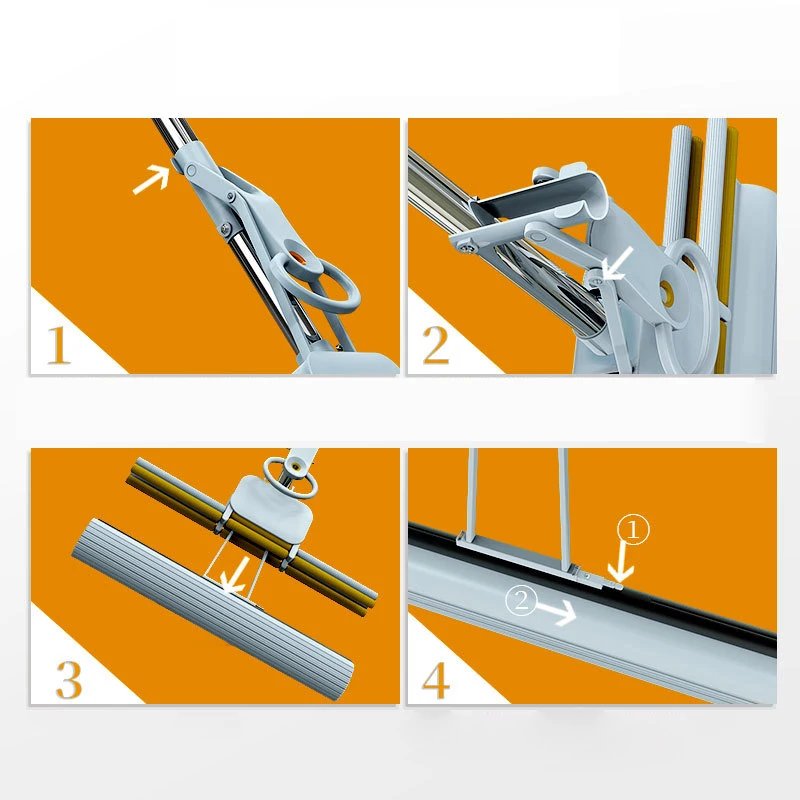 1

2

3

①
②
4