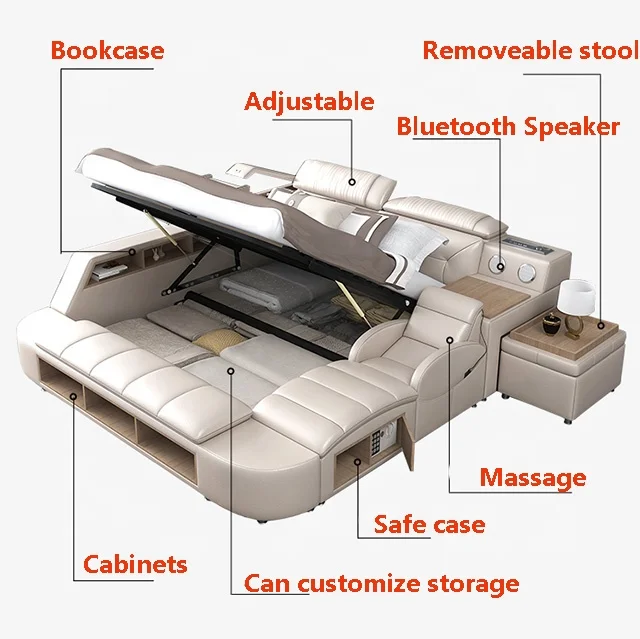 Bookcase

Removeable stool

Adjustable

Bluetooth Speaker

Massage

Safe case

Cabinets

Can customize storage