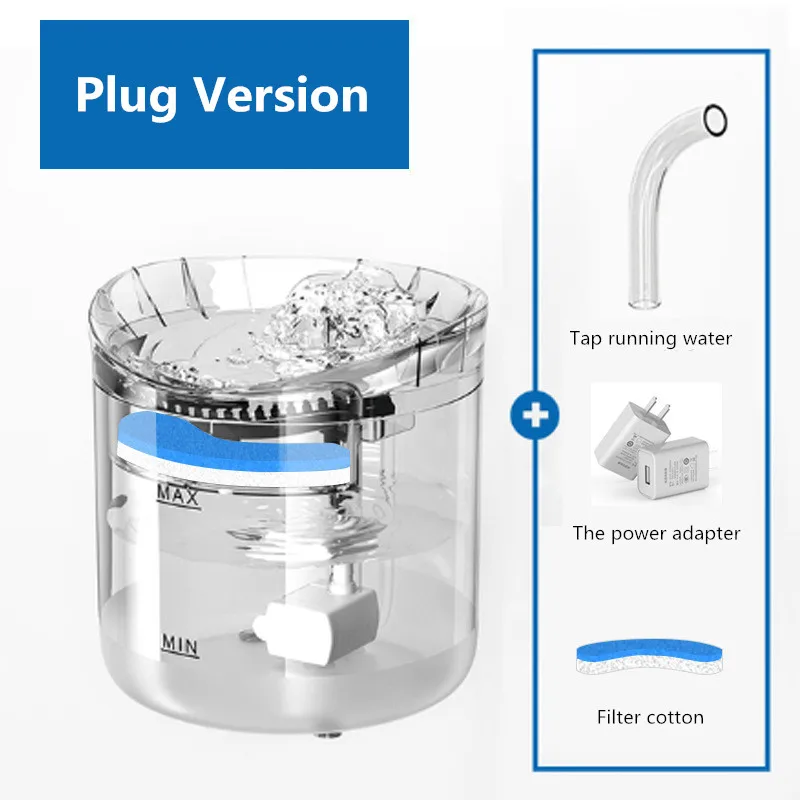 Plug Version

MAX

MIN

+

Tap running water

The power adapter

Filter cotton