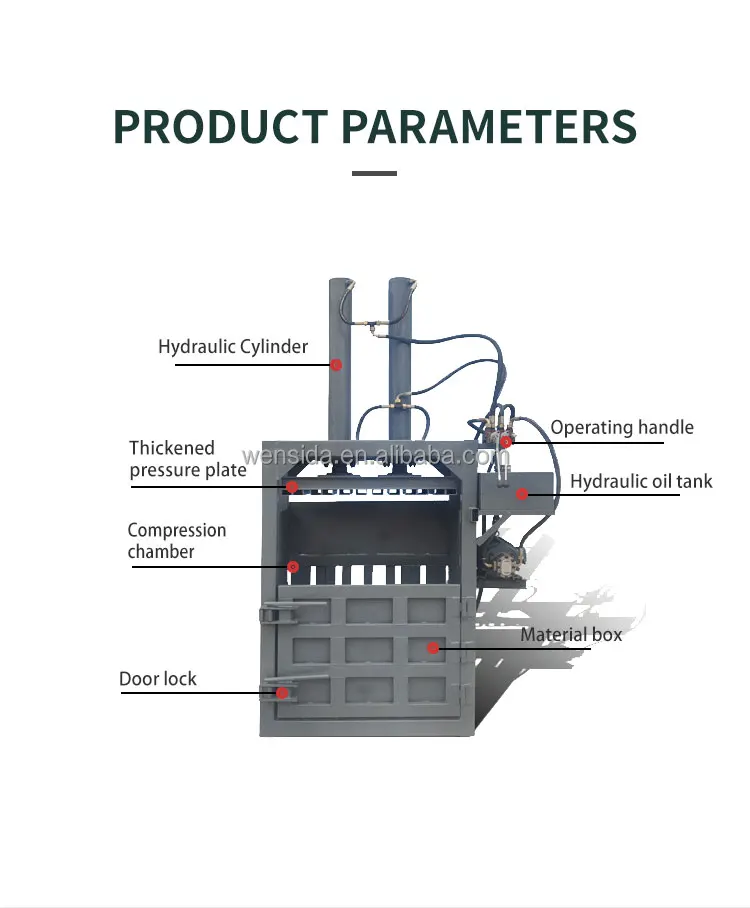 PRODUCT PARAMETERS

Hydraulic Cylinder

Operating handle

Thickened pressure plate

wensida.en.alibaba.com

Hydraulic oil tank

Compression chamber

Material box

Door lock