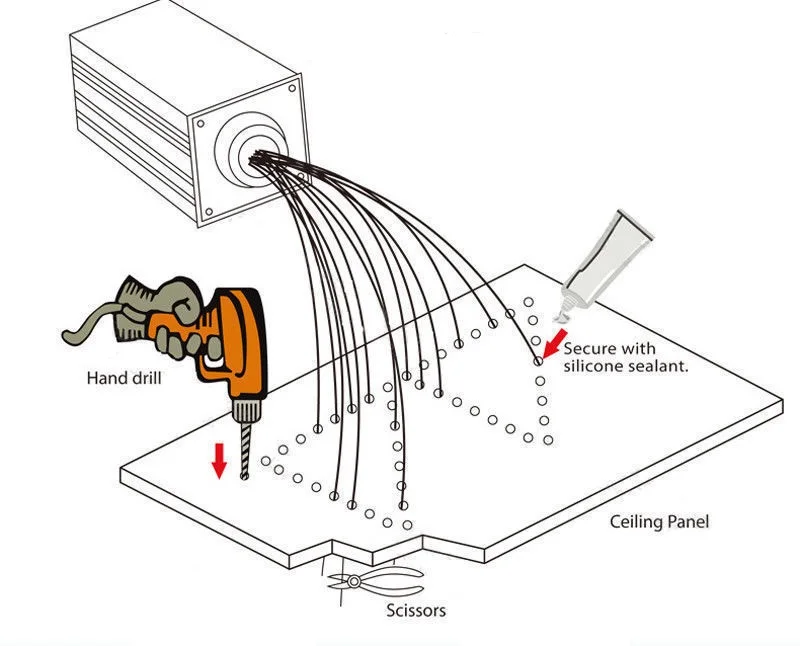 Hand drill

Secure with silicone sealant.

Ceiling Panel

Scissors