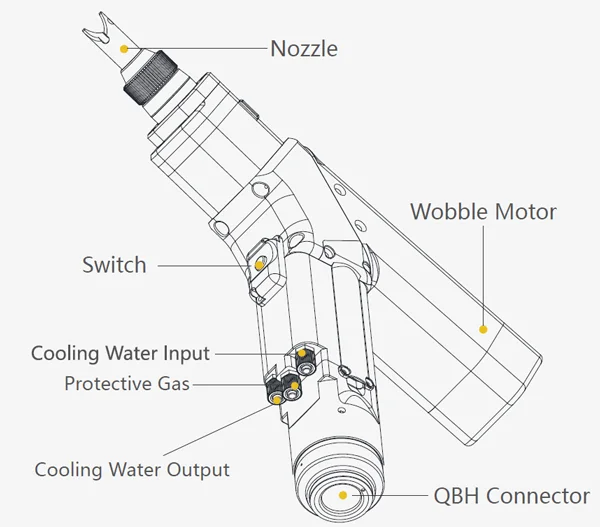 Nozzle

Wobble Motor

Switch

Cooling Water Input

Protective Gas

Cooling Water Output

QBH Connector