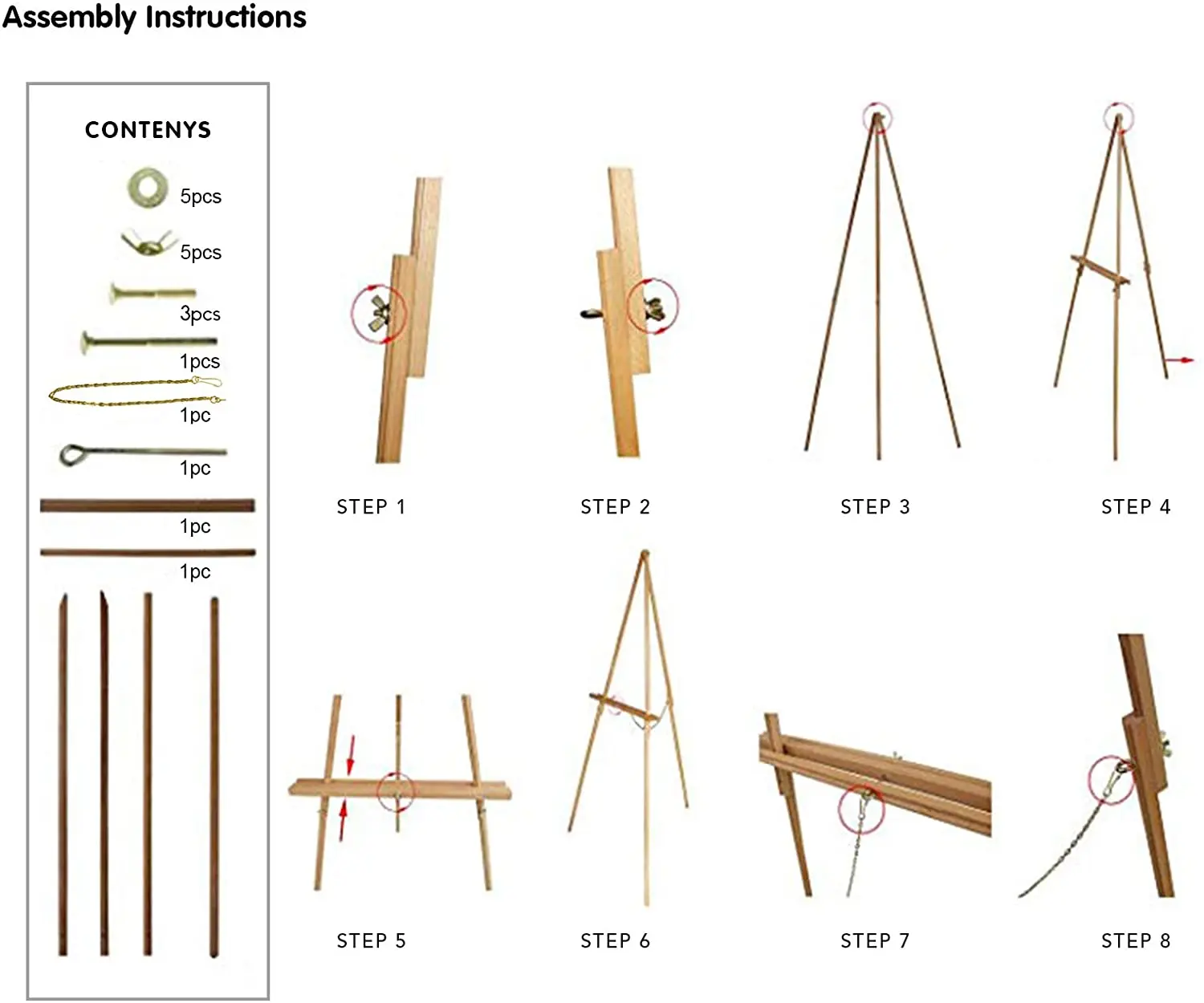 Assembly Instructions

CONTENYS

5pcs

5pcs

3pcs

1pcs

1pc

1pc

1pc

1pc

STEP 1

STEP 2

STEP 3

STEP 4

STEP 5

STEP 6

STEP 7

STEP 8