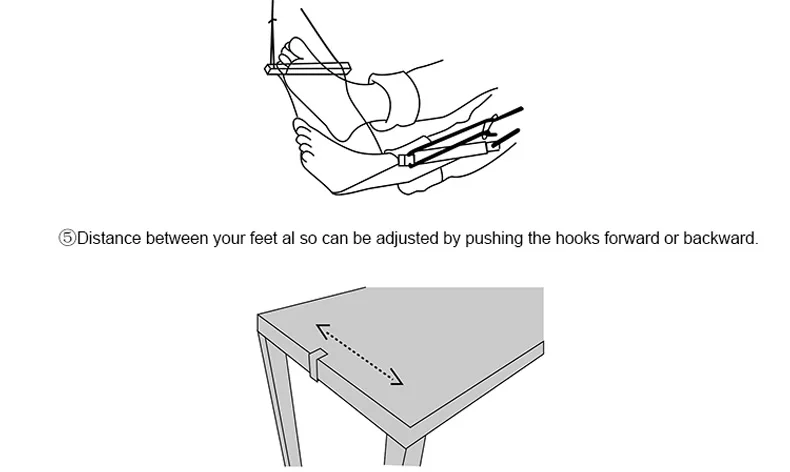 ⑤Distance between your feet al so can be adjusted by pushing the hooks forward or backward.