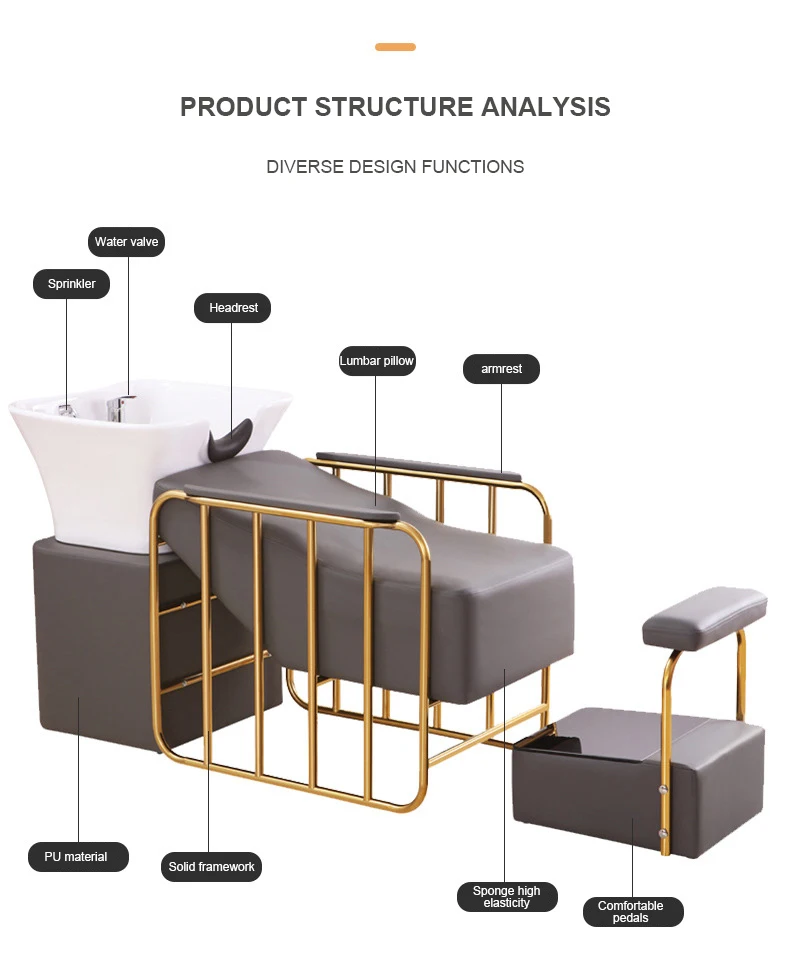 PRODUCT STRUCTURE ANALYSIS

DIVERSE DESIGN FUNCTIONS

Water valve

Sprinkler

Headrest

Lumbar pillow

armrest

PU material

Solid framework

Sponge high elasticity

Comfortable pedals