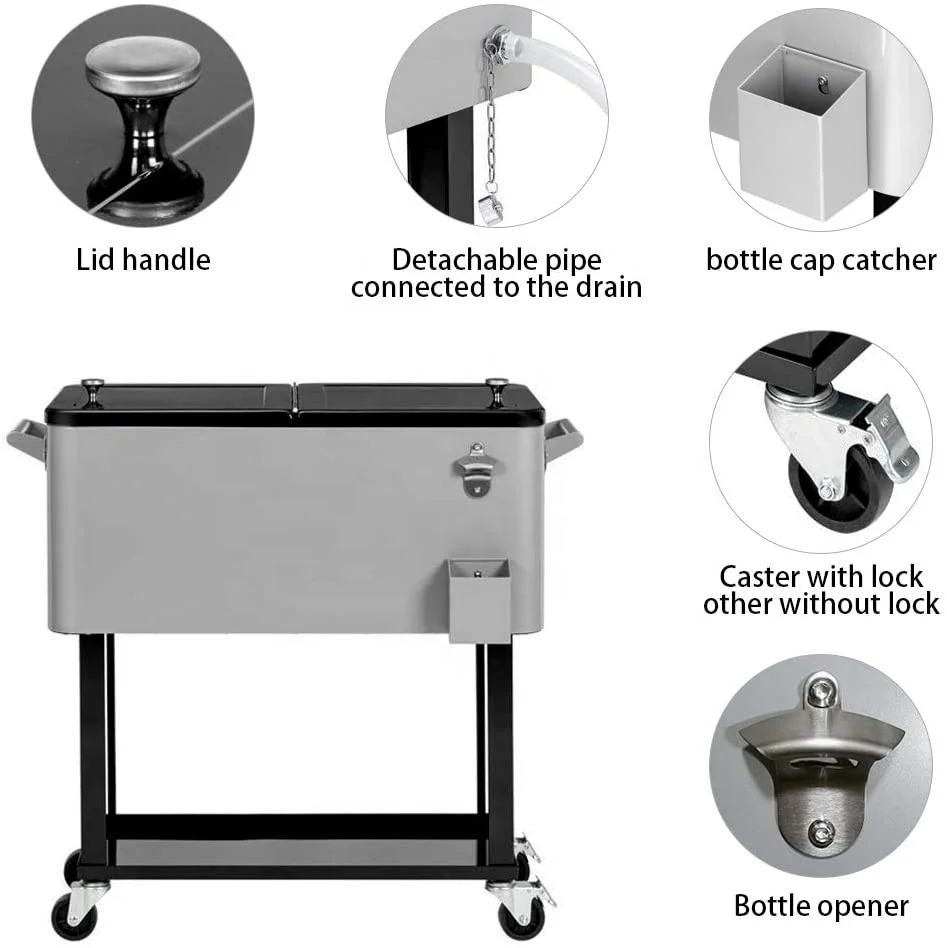 Lid handle

Detachable pipe connected to the drain

bottle cap catcher

Caster with lock other without lock

Bottle opener