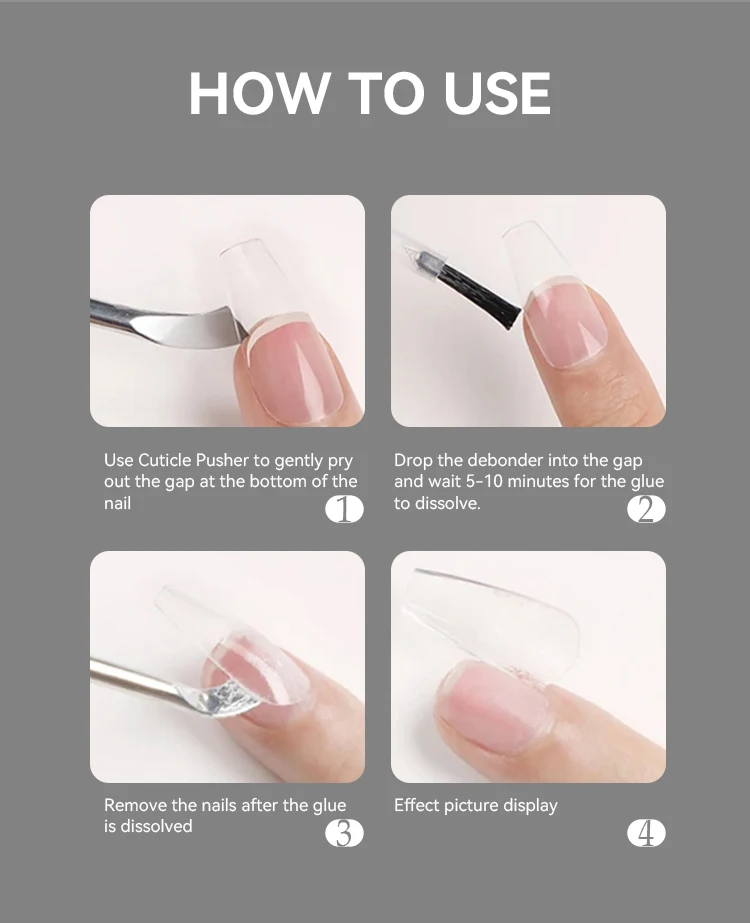 HOW TO USE

Use Cuticle Pusher to gently pry out the gap at the bottom of the nail

1

Drop the debonder into the gap and wait 5-10 minutes for the glue to dissolve.

2

Remove the nails after the glue is dissolved

3

Effect picture display

4