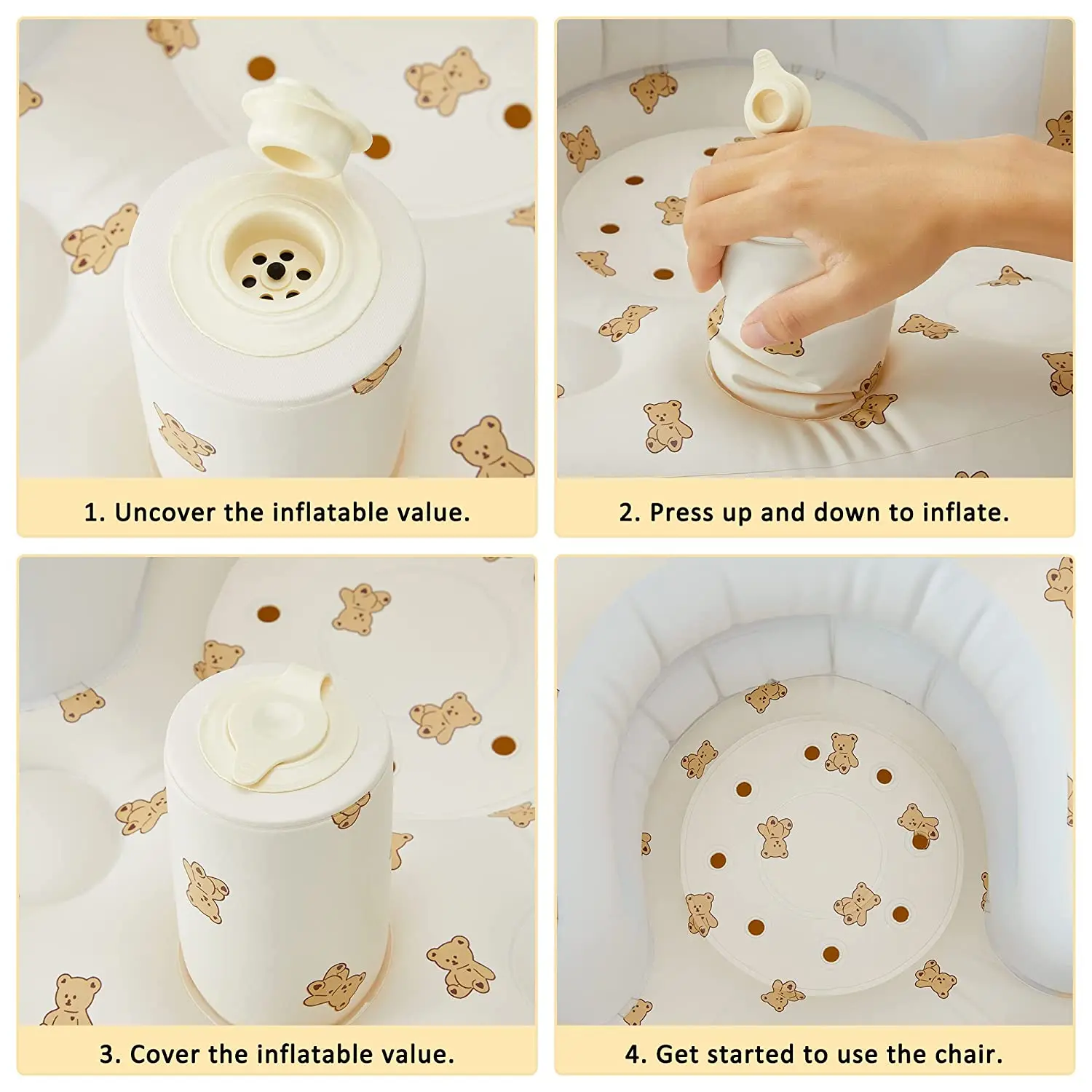 1. Uncover the inflatable value.

2. Press up and down to inflate.

3. Cover the inflatable value.

4. Get started to use the chair.