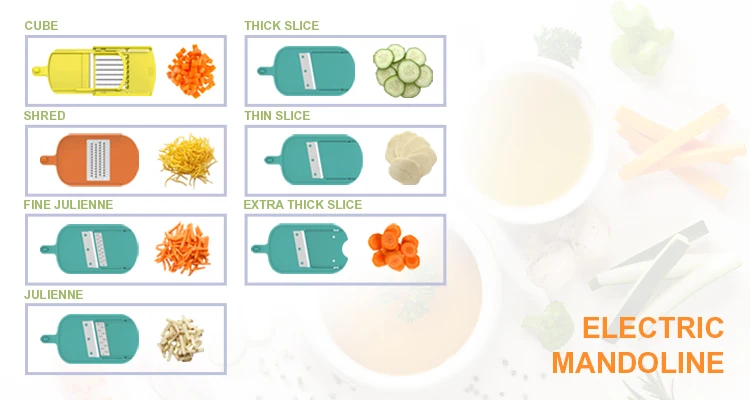 CUBE

SHRED

FINE JULIENNE

JULIENNE

THICK SLICE

THIN SLICE

EXTRA THICK SLICE

ELECTRIC MANDOLINE