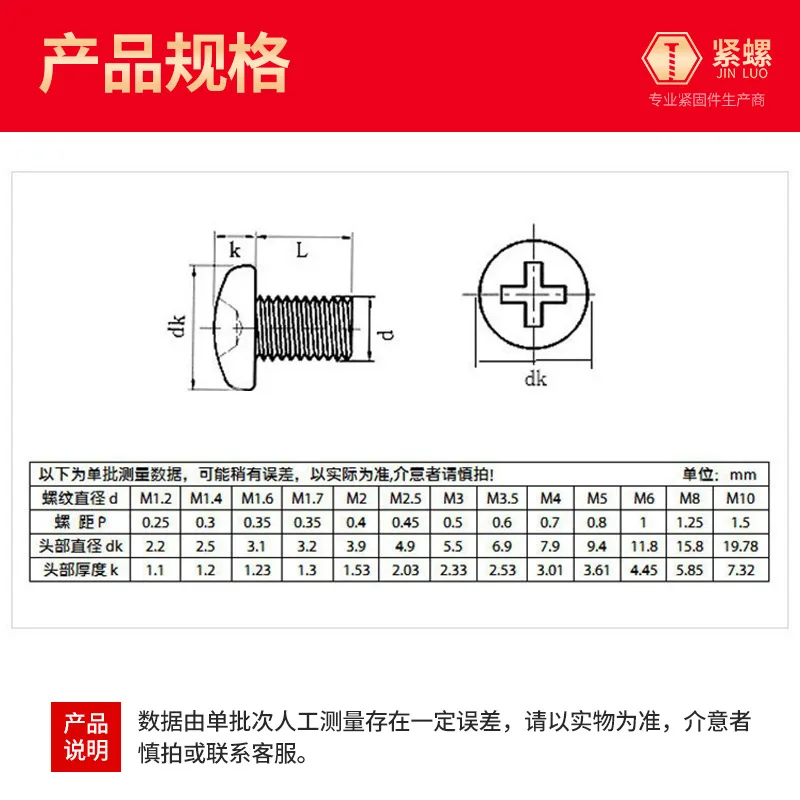 产品规格

紧螺
JIN LUO
专业紧固件生产商

k L
dk d
dk

以下为单批测量数据，可能稍有误差，以实际为准,介意者请慎拍! 单位: mm

| 螺纹直径 d | M1.2 | M1.4 | M1.6 | M1.7 | M2 | M2.5 | M3 | M3.5 | M4 | M5 | M6 | M8 | M10 |
|---|---|---|---|---|---|---|---|---|---|---|---|---|---|
| 螺 距 P | 0.25 | 0.3 | 0.35 | 0.35 | 0.4 | 0.45 | 0.5 | 0.6 | 0.7 | 0.8 | 1 | 1.25 | 1.5 |
| 头部直径 dk | 2.2 | 2.5 | 3.1 | 3.2 | 3.9 | 4.9 | 5.5 | 6.9 | 7.9 | 9.4 | 11.8 | 15.8 | 19.78 |
| 头部厚度 k | 1.1 | 1.2 | 1.23 | 1.3 | 1.53 | 2.03 | 2.33 | 2.53 | 3.01 | 3.61 | 4.45 | 5.85 | 7.32 |

产品说明

数据由单批次人工测量存在一定误差，请以实物为准，介意者慎拍或联系客服。