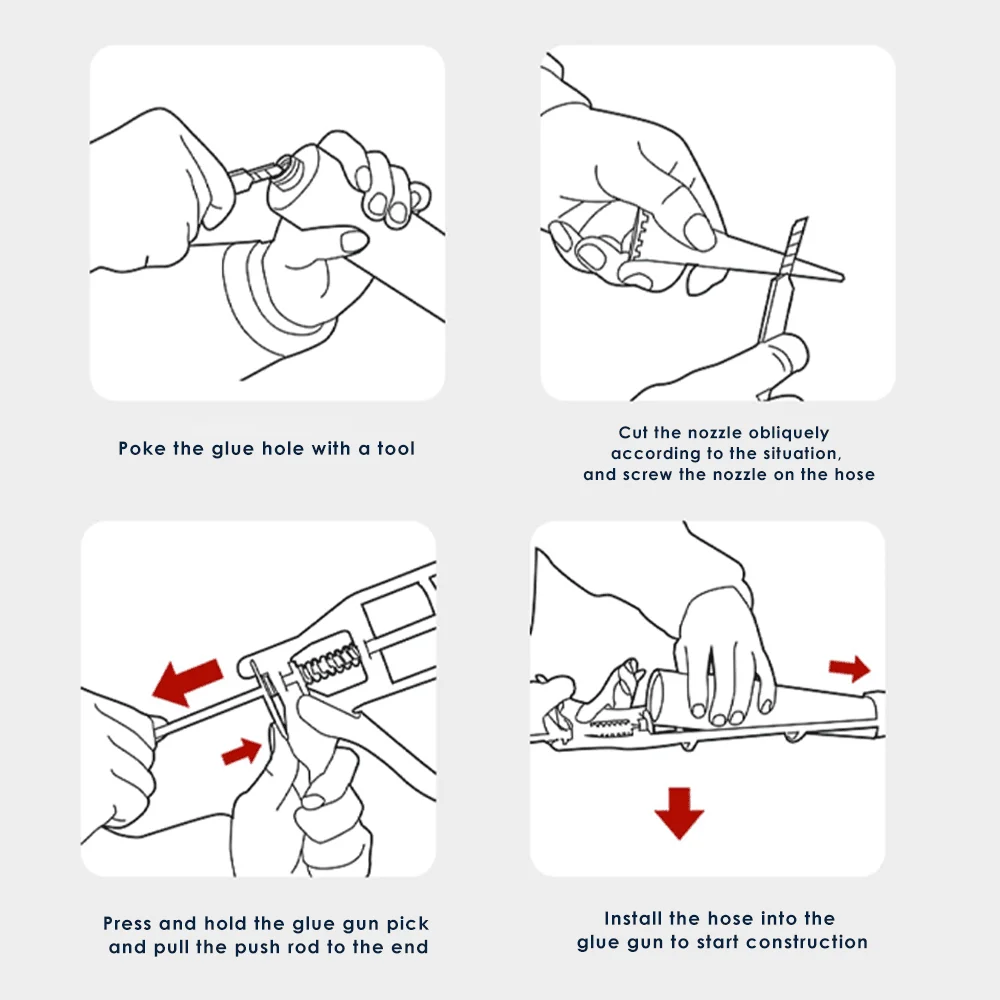 Poke the glue hole with a tool

Cut the nozzle obliquely according to the situation, and screw the nozzle on the hose

Press and hold the glue gun pick and pull the push rod to the end

Install the hose into the glue gun to start construction