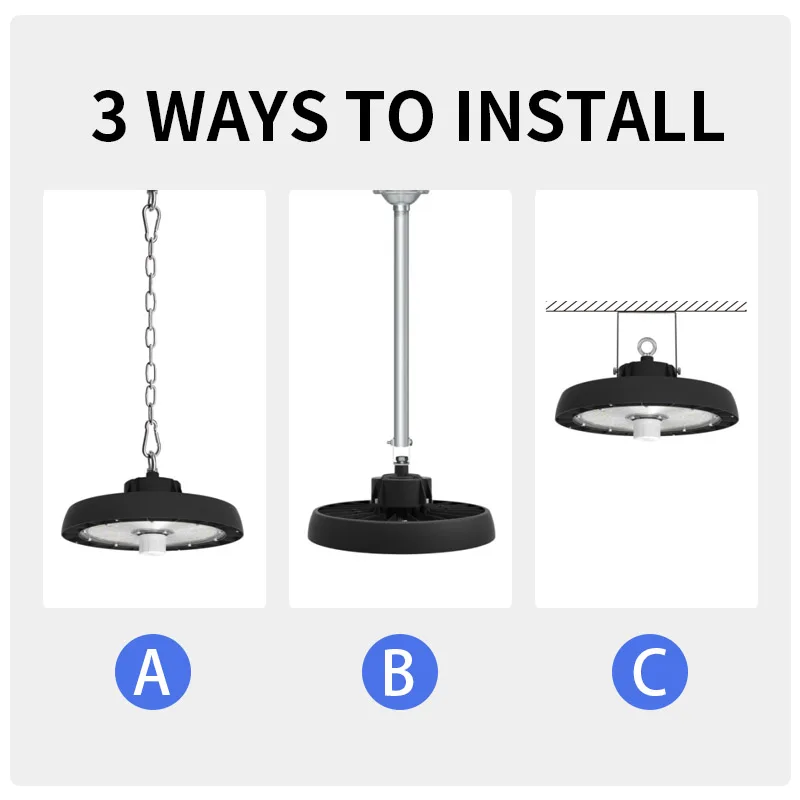 3 WAYS TO INSTALL

A

B

C