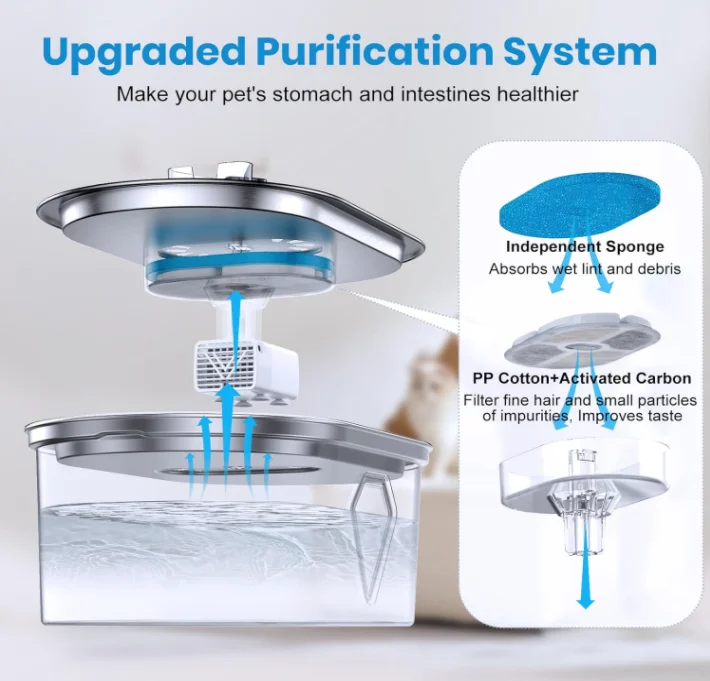 Upgraded Purification System

Make your pet's stomach and intestines healthier

Independent Sponge
Absorbs wet lint and debris

PP Cotton+Activated Carbon
Filter fine hair and small particles of impurities, Improves taste