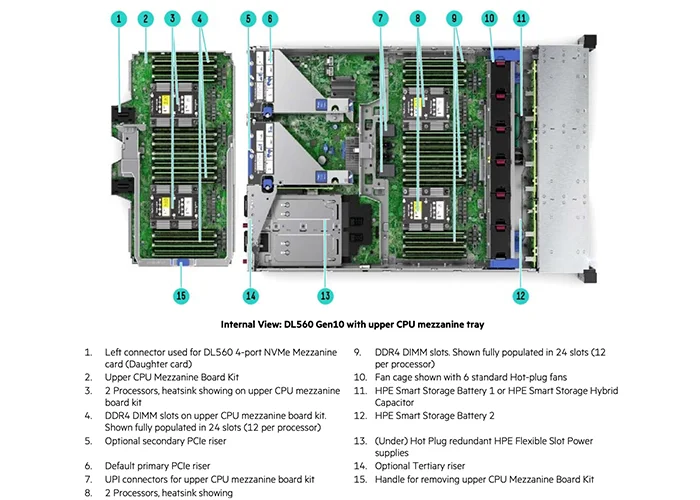 1 2 3 4 5 6 7 8 9 10 11

15 14 13 12

Internal View: DL560 Gen10 with upper CPU mezzanine tray

1. Left connector used for DL560 4-port NVMe Mezzanine card (Daughter card)
2. Upper CPU Mezzanine Board Kit
3. 2 Processors, heatsink showing on upper CPU mezzanine board kit
4. DDR4 DIMM slots on upper CPU mezzanine board kit. Shown fully populated in 24 slots (12 per processor)
5. Optional secondary PCIe riser
6. Default primary PCIe riser
7. UPI connectors for upper CPU mezzanine board kit
8. 2 Processors, heatsink showing

9. DDR4 DIMM slots. Shown fully populated in 24 slots (12 per processor)
10. Fan cage shown with 6 standard Hot-plug fans
11. HPE Smart Storage Battery 1 or HPE Smart Storage Hybrid Capacitor
12. HPE Smart Storage Battery 2
13. (Under) Hot Plug redundant HPE Flexible Slot Power supplies
14. Optional Tertiary riser
15. Handle for removing upper CPU Mezzanine Board Kit