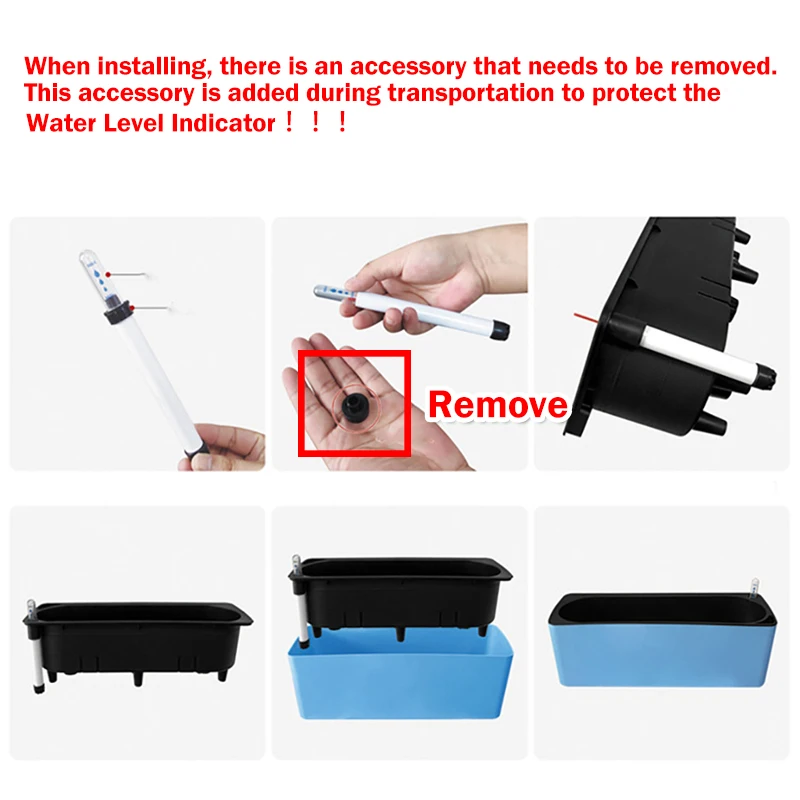 When installing, there is an accessory that needs to be removed. This accessory is added during transportation to protect the Water Level Indicator！！！

Remove