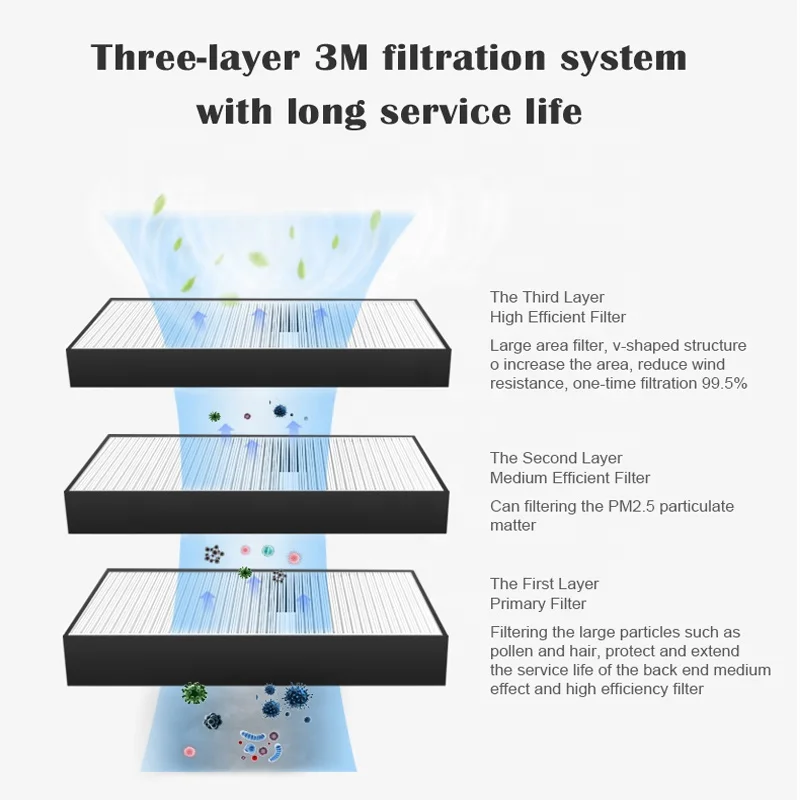 Three-layer 3M filtration system with long service life

The Third Layer
High Efficient Filter

Large area filter, v-shaped structure o increase the area, reduce wind resistance, one-time filtration 99.5%

The Second Layer
Medium Efficient Filter

Can filtering the PM2.5 particulate matter

The First Layer
Primary Filter

Filtering the large particles such as pollen and hair, protect and extend the service life of the back end medium effect and high efficiency filter