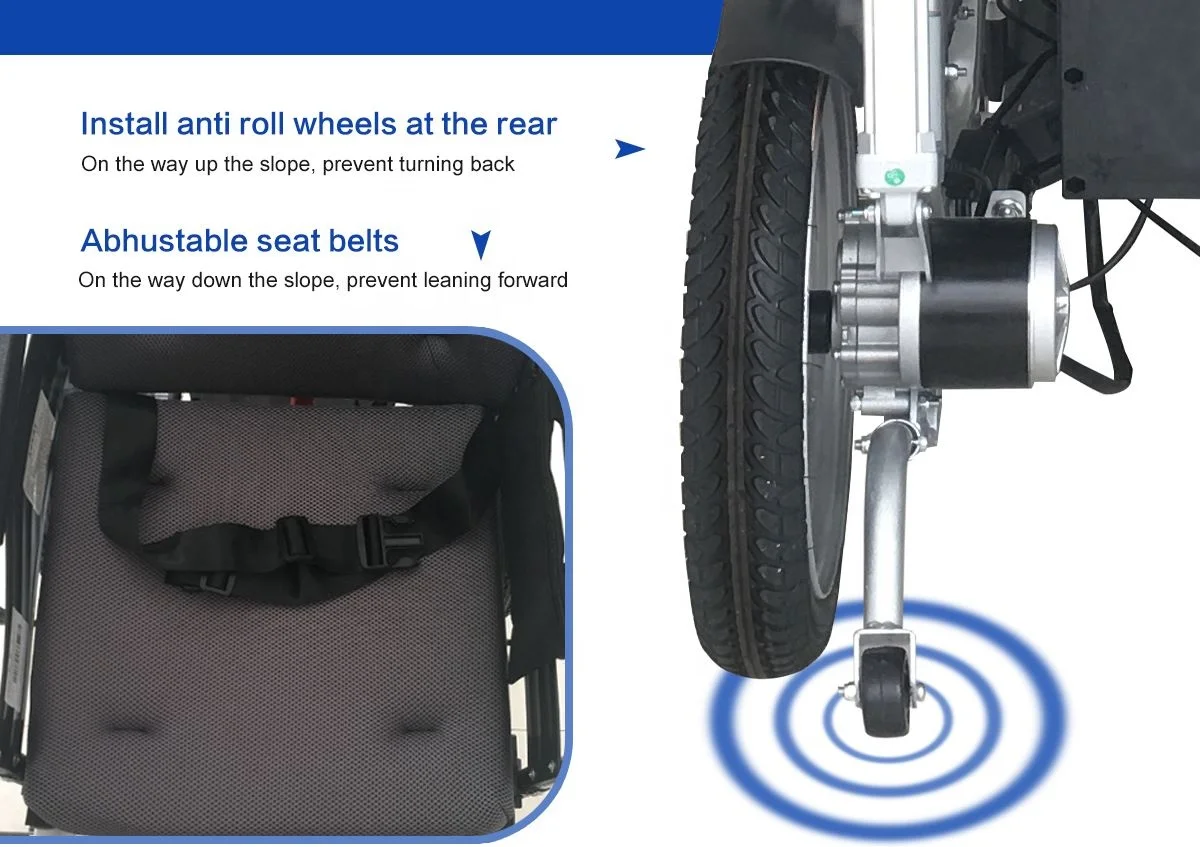 Install anti roll wheels at the rear

On the way up the slope, prevent turning back

Abhustable seat belts

On the way down the slope, prevent leaning forward