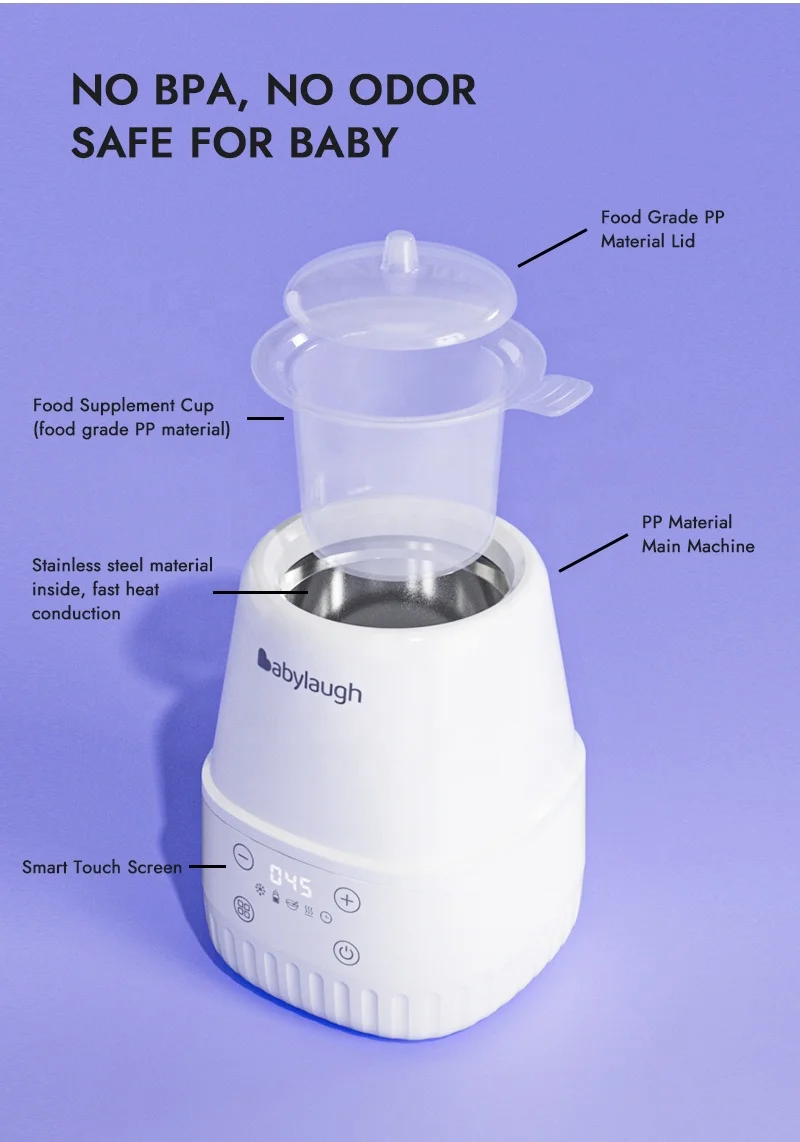 NO BPA, NO ODOR
SAFE FOR BABY

Food Grade PP Material Lid

Food Supplement Cup (food grade PP material)

PP Material Main Machine

Stainless steel material inside, fast heat conduction

babylaugh

Smart Touch Screen

045