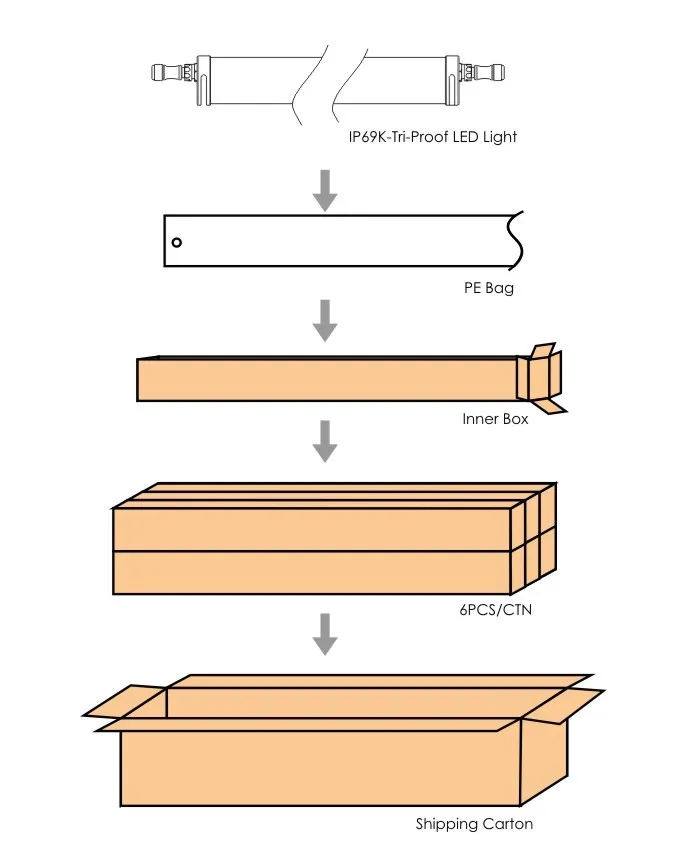 IP69K-Tri-Proof LED Light

PE Bag

Inner Box

6PCS/CTN

Shipping Carton