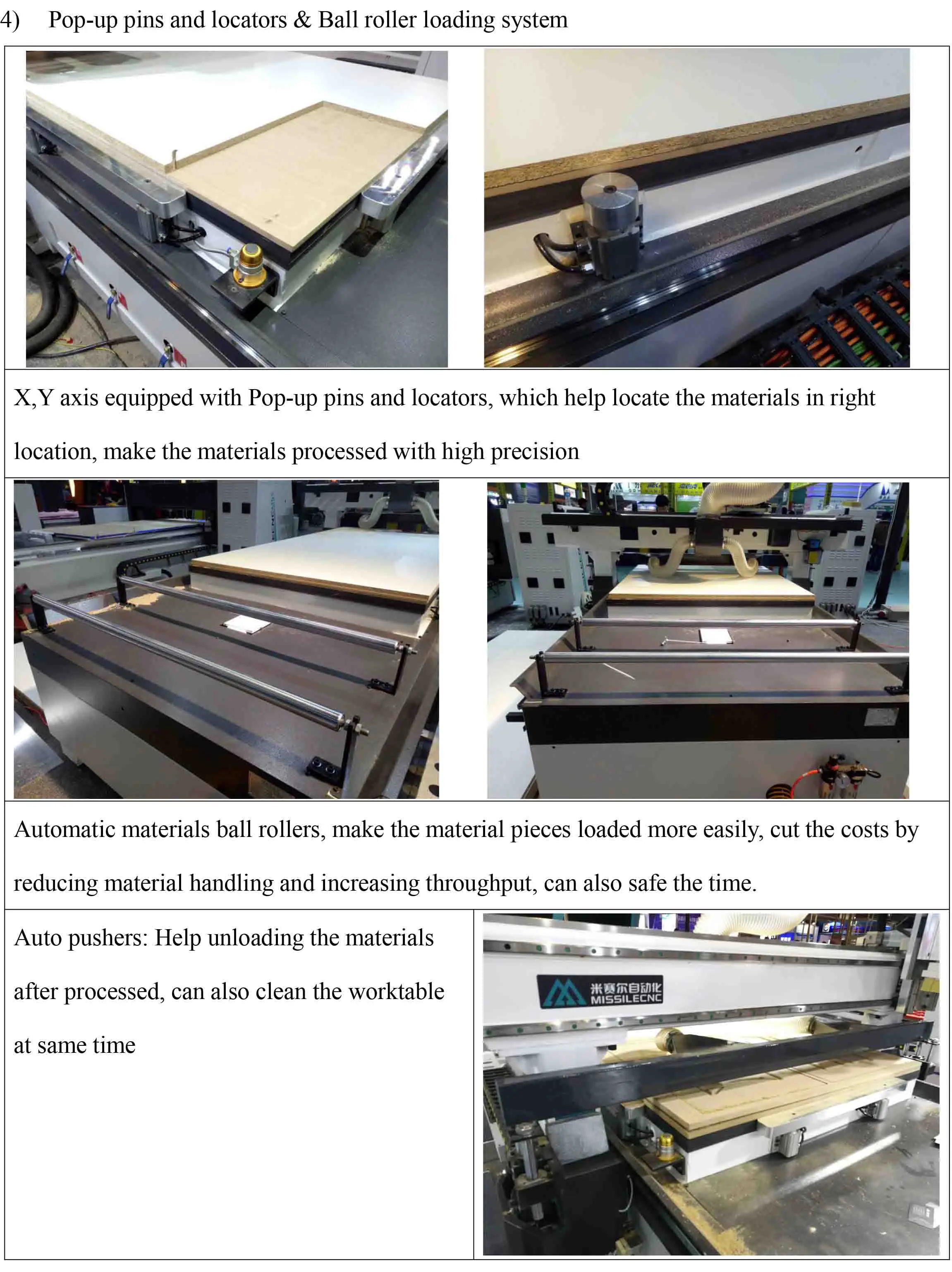 4) Pop-up pins and locators & Ball roller loading system

X,Y axis equipped with Pop-up pins and locators, which help locate the materials in right location, make the materials processed with high precision

Automatic materials ball rollers, make the material pieces loaded more easily, cut the costs by reducing material handling and increasing throughput, can also safe the time.

Auto pushers: Help unloading the materials after processed, can also clean the worktable at same time

米赛尔自动化
MISSILECNC