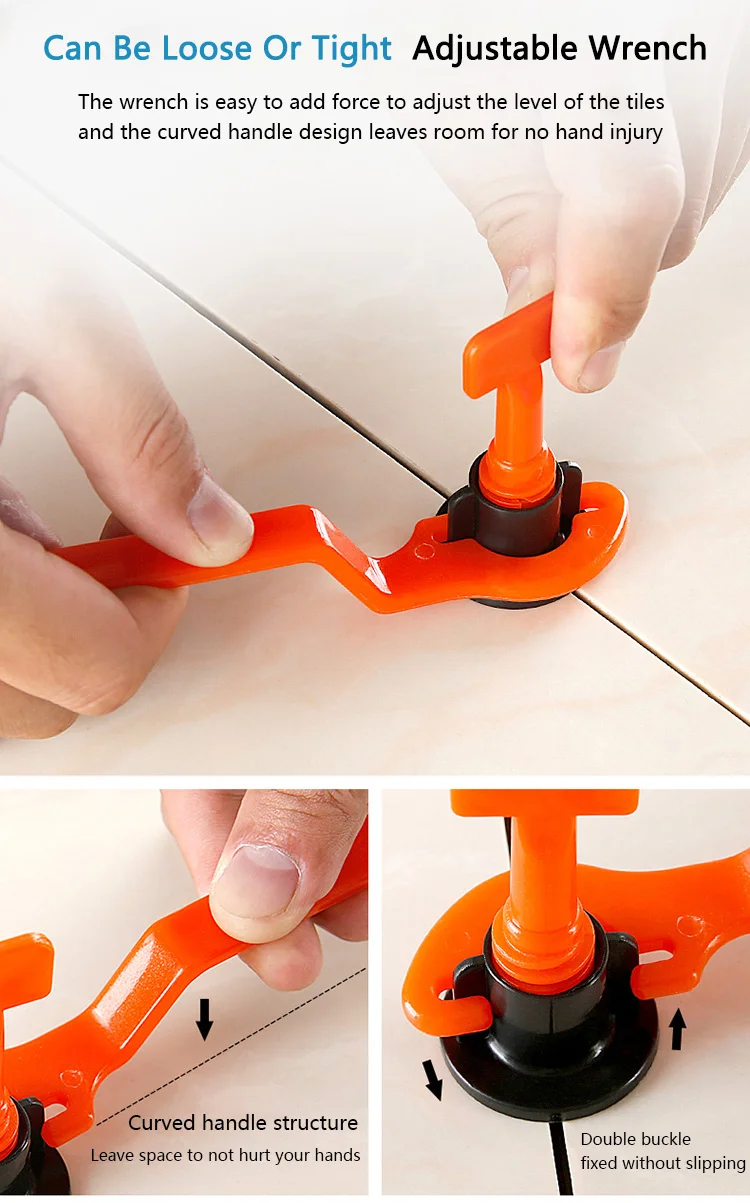 Can Be Loose Or Tight Adjustable Wrench

The wrench is easy to add force to adjust the level of the tiles and the curved handle design leaves room for no hand injury

Curved handle structure
Leave space to not hurt your hands

Double buckle
fixed without slipping