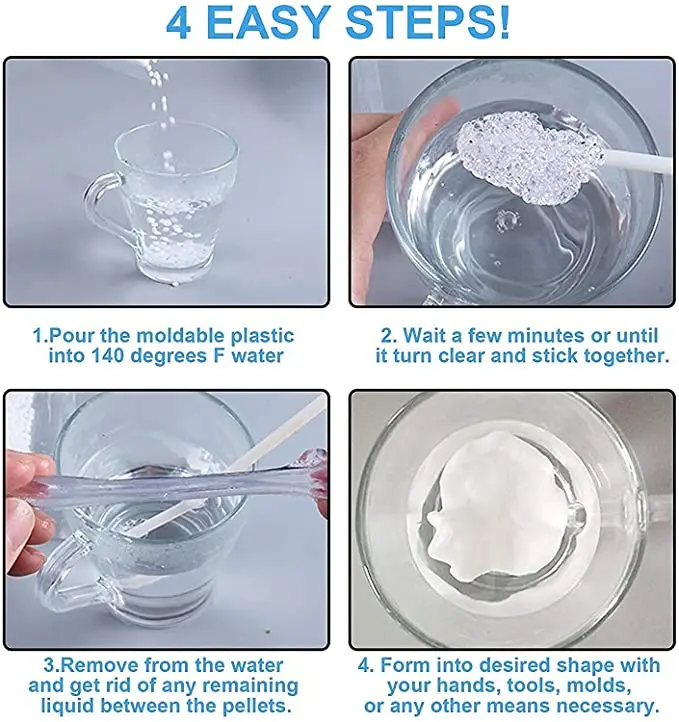 4 EASY STEPS!

1.Pour the moldable plastic into 140 degrees F water

2. Wait a few minutes or until it turn clear and stick together.

3.Remove from the water and get rid of any remaining liquid between the pellets.

4. Form into desired shape with your hands, tools, molds, or any other means necessary.