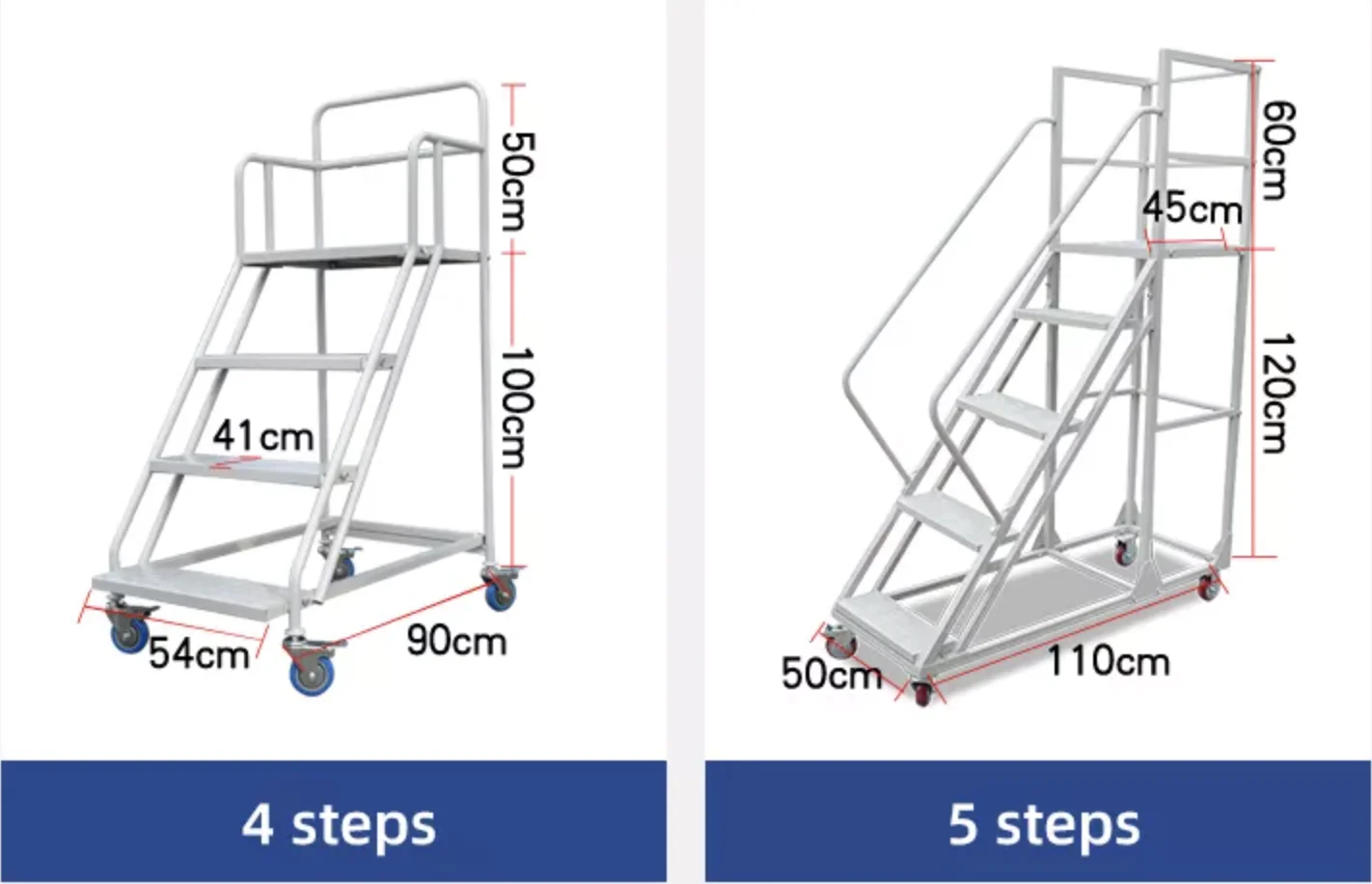 50cm
100cm
41cm
54cm
90cm

4 steps

60cm
45cm
120cm
50cm
110cm

5 steps