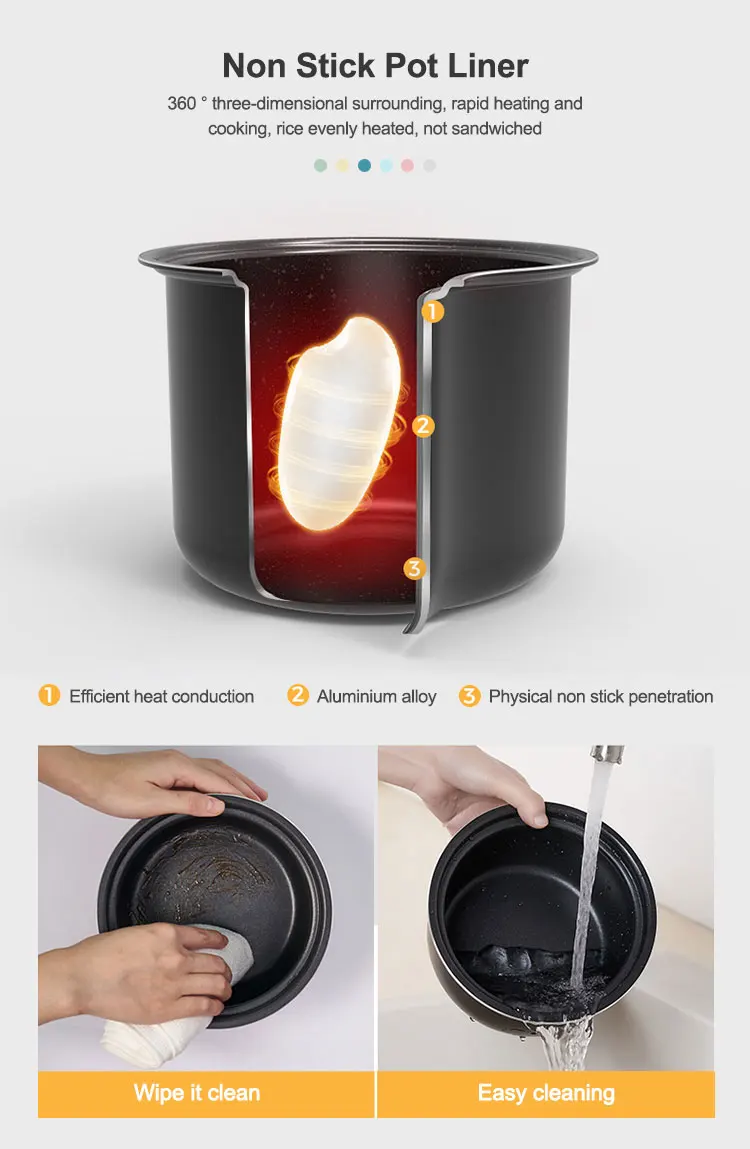 Non Stick Pot Liner

360 ° three-dimensional surrounding, rapid heating and cooking, rice evenly heated, not sandwiched

1

2

3

1 Efficient heat conduction 2 Aluminium alloy 3 Physical non stick penetration

Wipe it clean

Easy cleaning