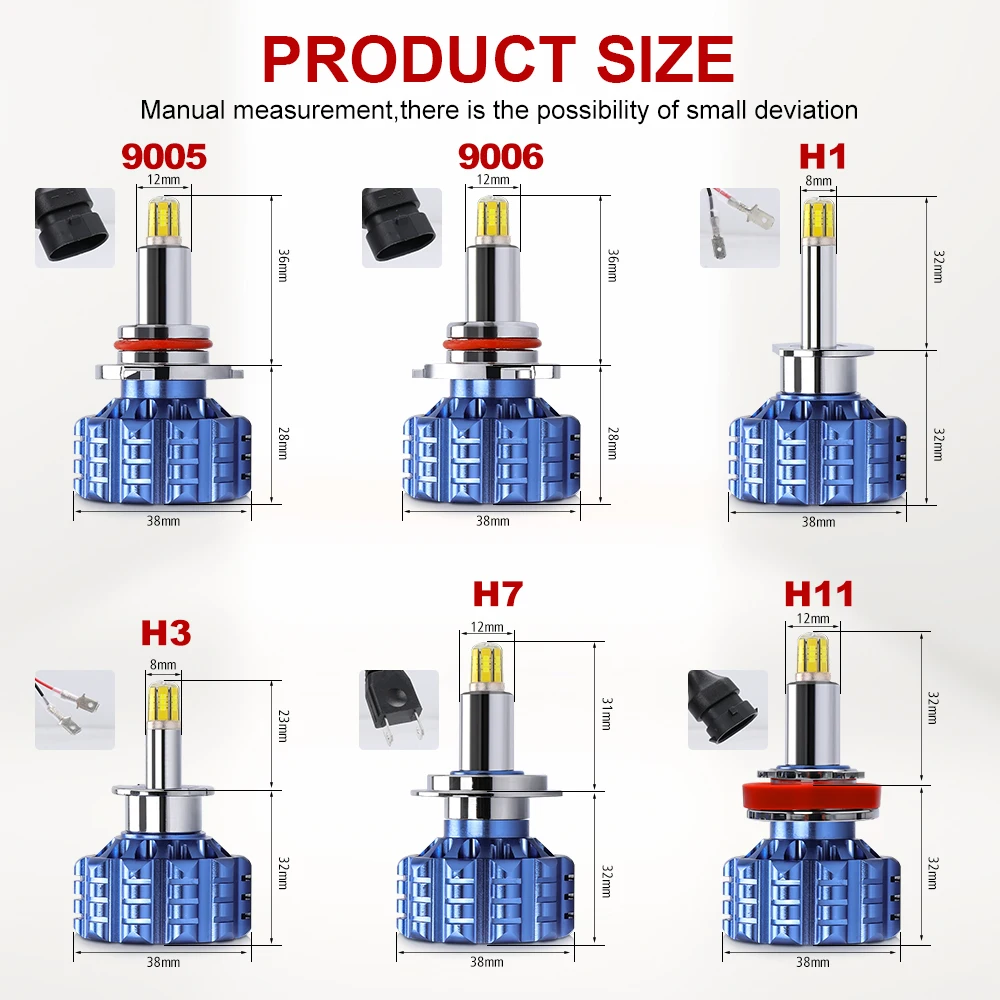 PRODUCT SIZE

Manual measurement,there is the possibility of small deviation

9005

12mm

36mm

28mm

38mm

9006

12mm

36mm

28mm

38mm

H1

8mm

32mm

32mm

38mm

H3

8mm

23mm

32mm

38mm

H7

12mm

31mm

32mm

38mm

H11

12mm

32mm

32mm

38mm