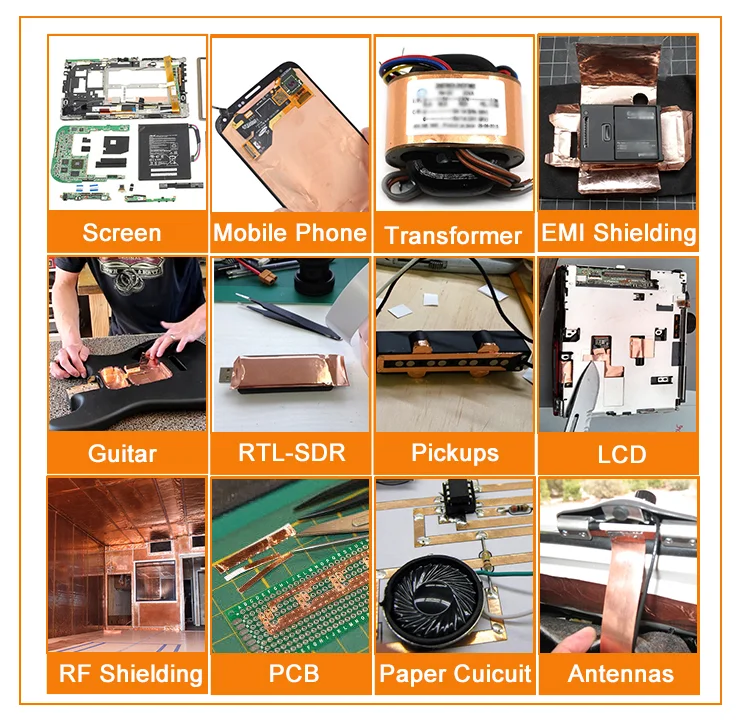 Screen

Mobile Phone

Transformer

EMI Shielding

Guitar

RTL-SDR

Pickups

LCD

RF Shielding

PCB

Paper Cuicuit

Antennas