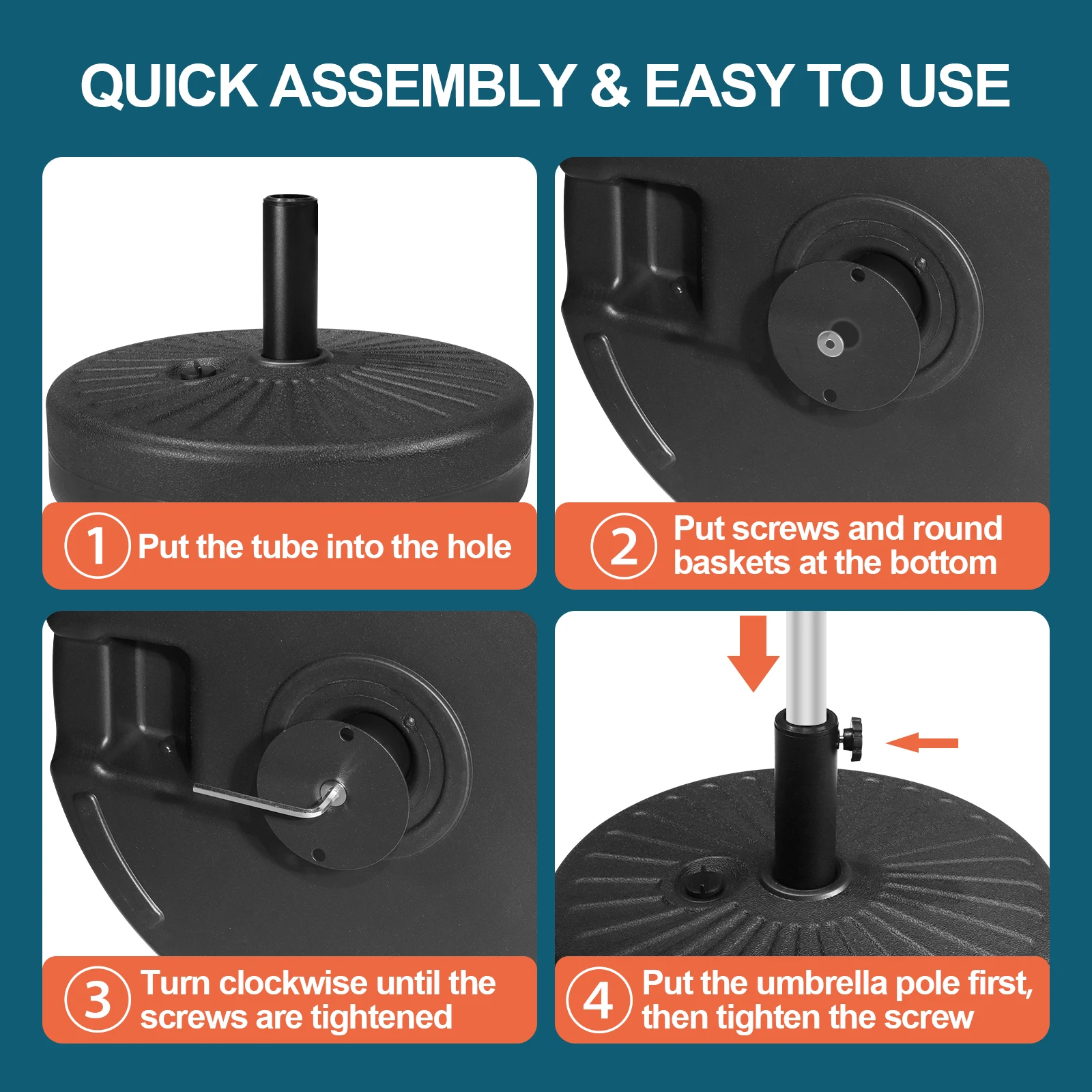 QUICK ASSEMBLY & EASY TO USE

1 Put the tube into the hole

2 Put screws and round baskets at the bottom

3 Turn clockwise until the screws are tightened

4 Put the umbrella pole first, then tighten the screw