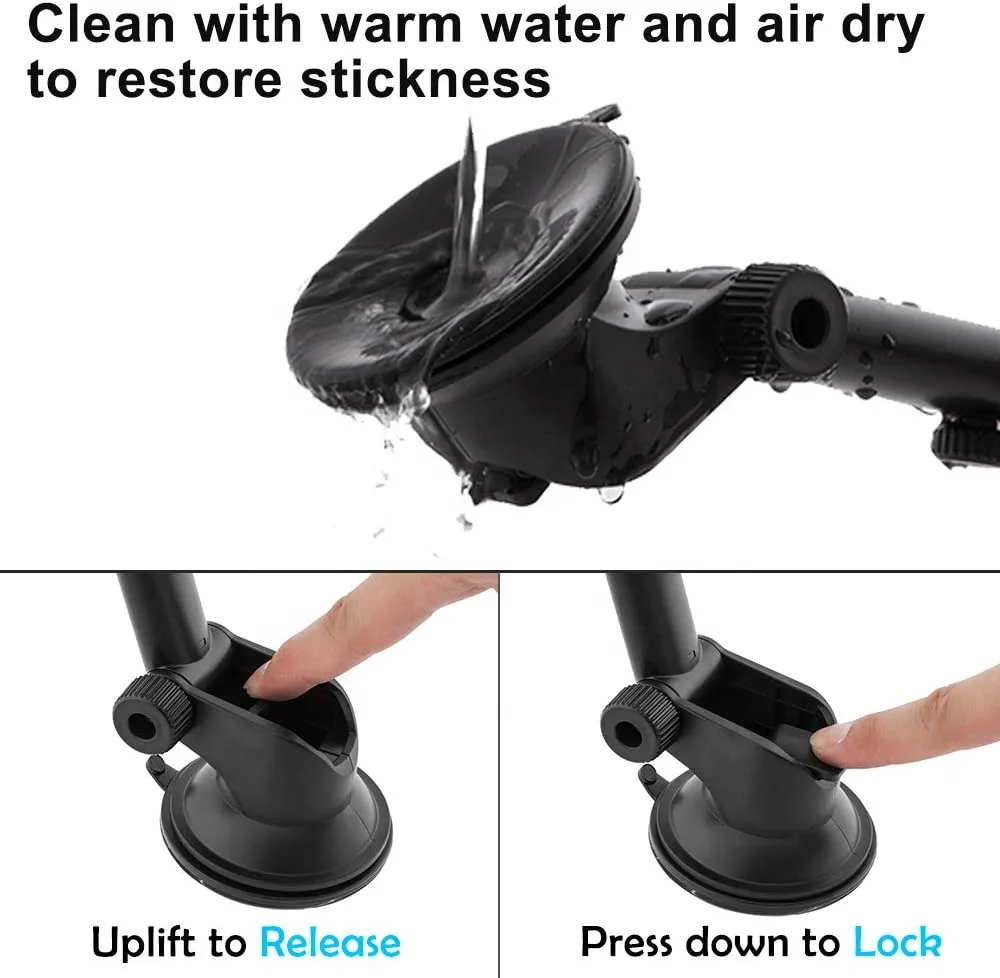 Clean with warm water and air dry to restore stickness

Uplift to Release

Press down to Lock