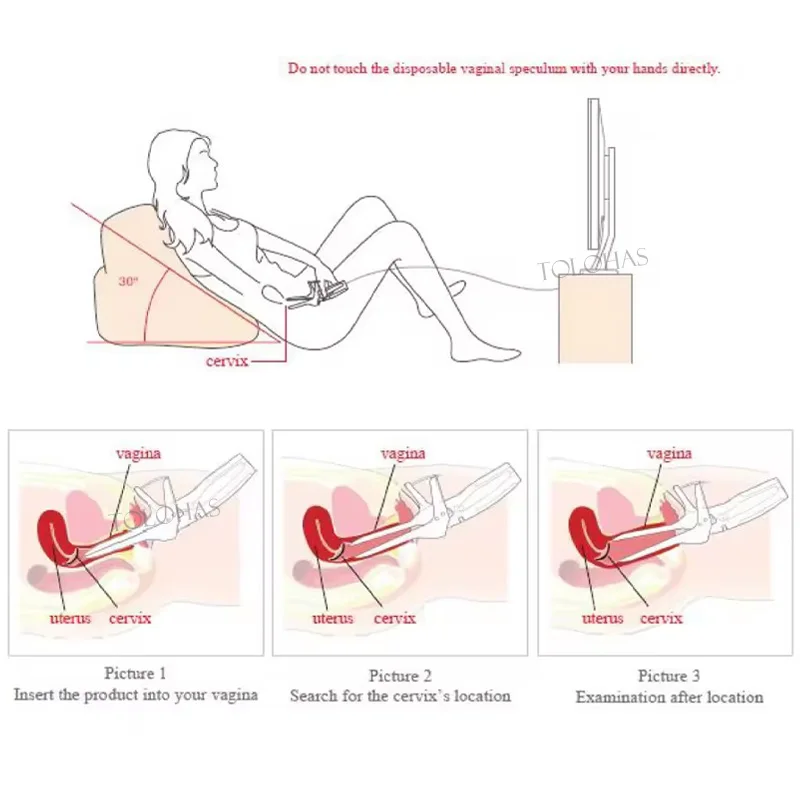 Do not touch the disposable vaginal speculum with your hands directly.

30°

TOLOHAS

cervix

vagina

TOLOHAS

uterus cervix

Picture 1
Insert the product into your vagina

vagina

uterus cervix

Picture 2
Search for the cervix's location

vagina

uterus cervix

Picture 3
Examination after location