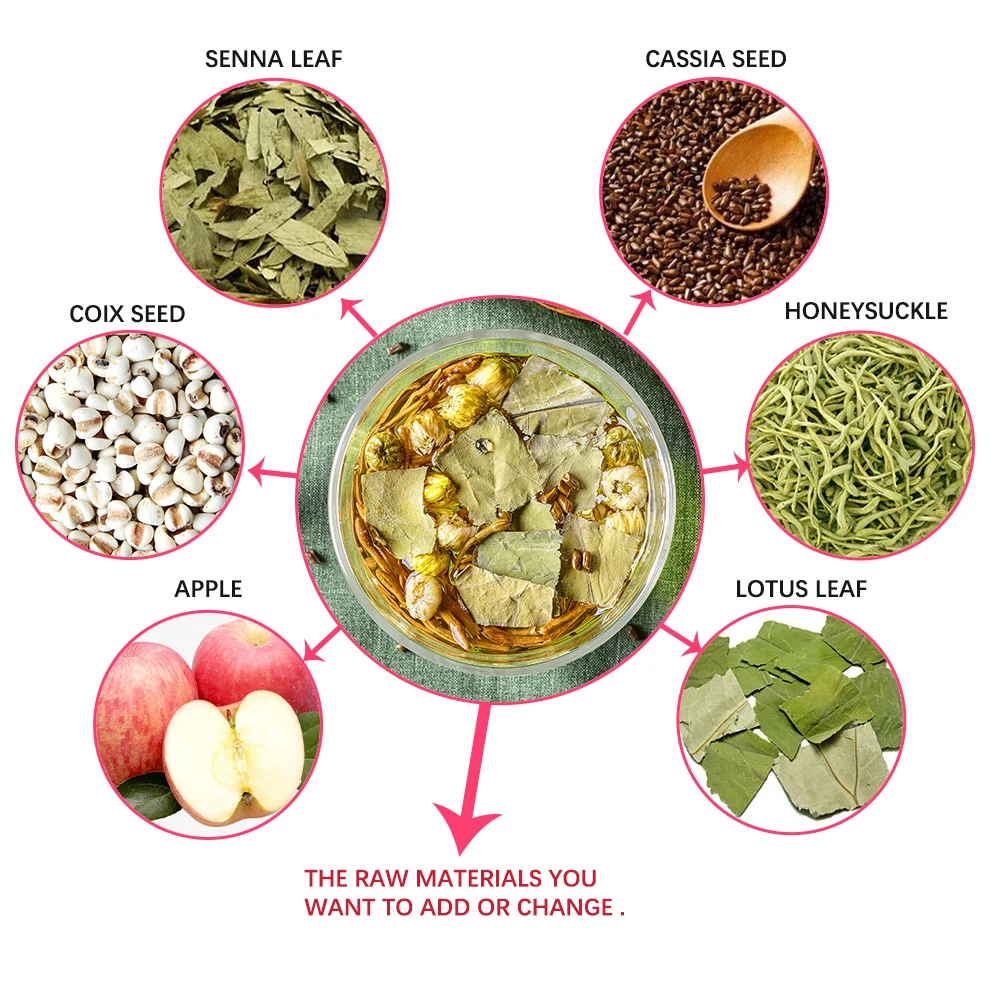 SENNA LEAF

CASSIA SEED

COIX SEED

HONEYSUCKLE

APPLE

LOTUS LEAF

THE RAW MATERIALS YOU WANT TO ADD OR CHANGE .