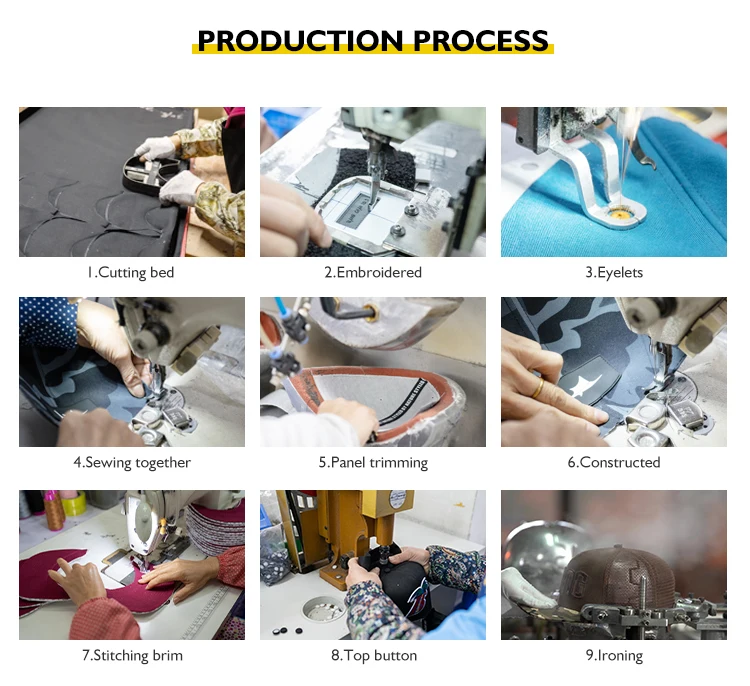 PRODUCTION PROCESS

1.Cutting bed

2.Embroidered

3.Eyelets

4.Sewing together

5.Panel trimming

6.Constructed

7.Stitching brim

8.Top button

9.Ironing