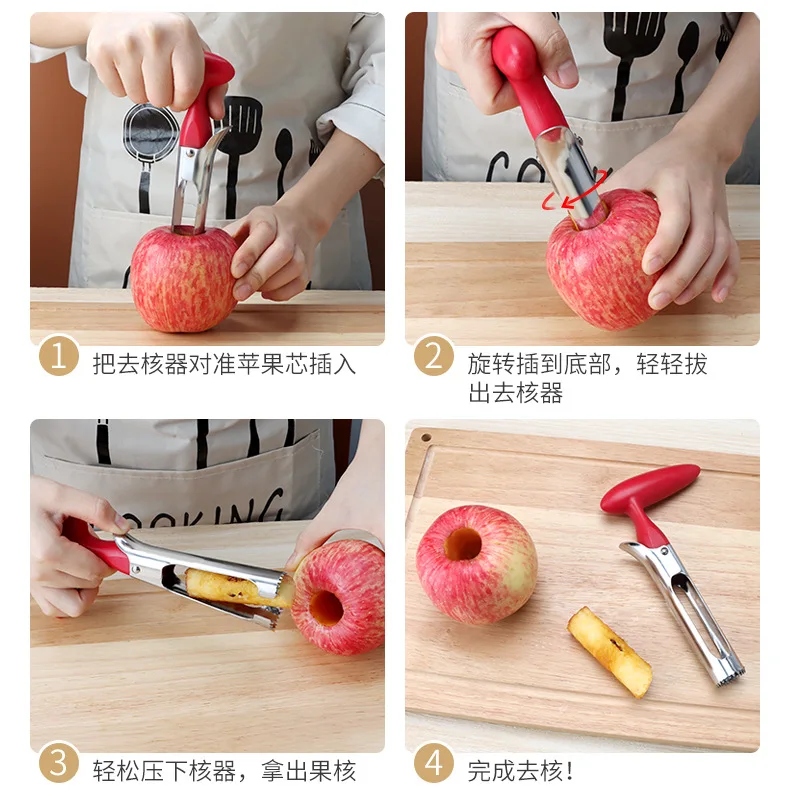 1 把去核器对准苹果芯插入

2 旋转插到底部，轻轻拔出去核器

3 轻松压下核器，拿出果核

4 完成去核！