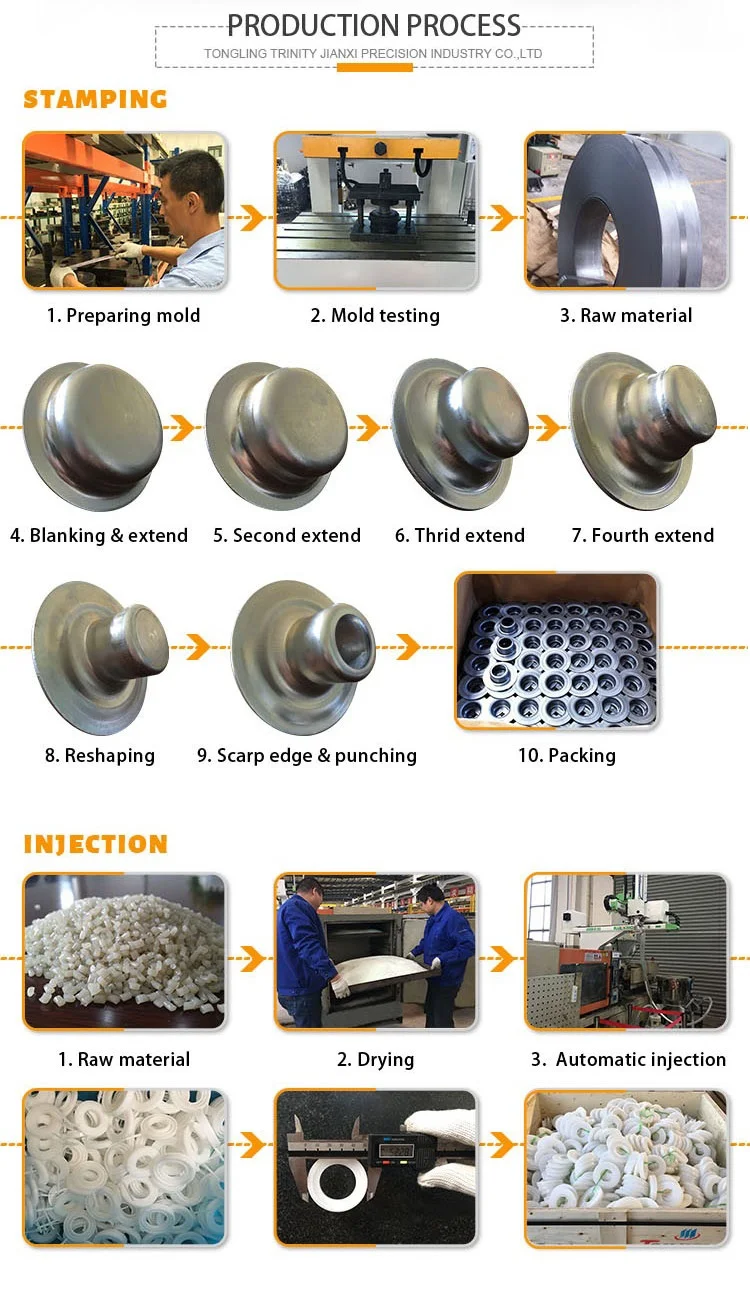 PRODUCTION PROCESS
TONGLING TRINITY JIANXI PRECISION INDUSTRY CO.,LTD

STAMPING

1. Preparing mold
2. Mold testing
3. Raw material

4. Blanking & extend
5. Second extend
6. Thrid extend
7. Fourth extend

8. Reshaping
9. Scarp edge & punching
10. Packing

INJECTION

1. Raw material
2. Drying
3. Automatic injection