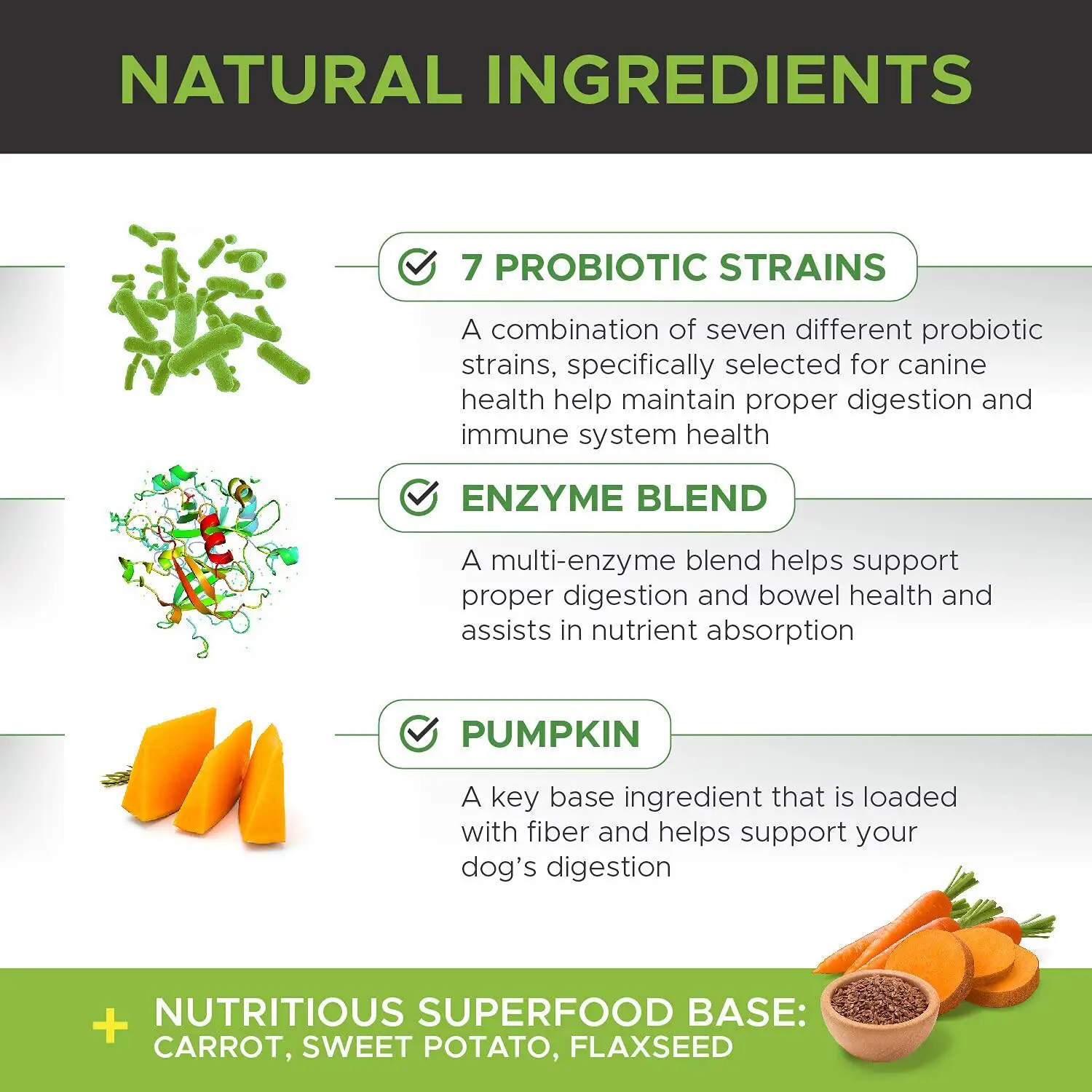 NATURAL INGREDIENTS

7 PROBIOTIC STRAINS

A combination of seven different probiotic strains, specifically selected for canine health help maintain proper digestion and immune system health

ENZYME BLEND

A multi-enzyme blend helps support proper digestion and bowel health and assists in nutrient absorption

PUMPKIN

A key base ingredient that is loaded with fiber and helps support your dog's digestion

+ NUTRITIOUS SUPERFOOD BASE:
CARROT, SWEET POTATO, FLAXSEED