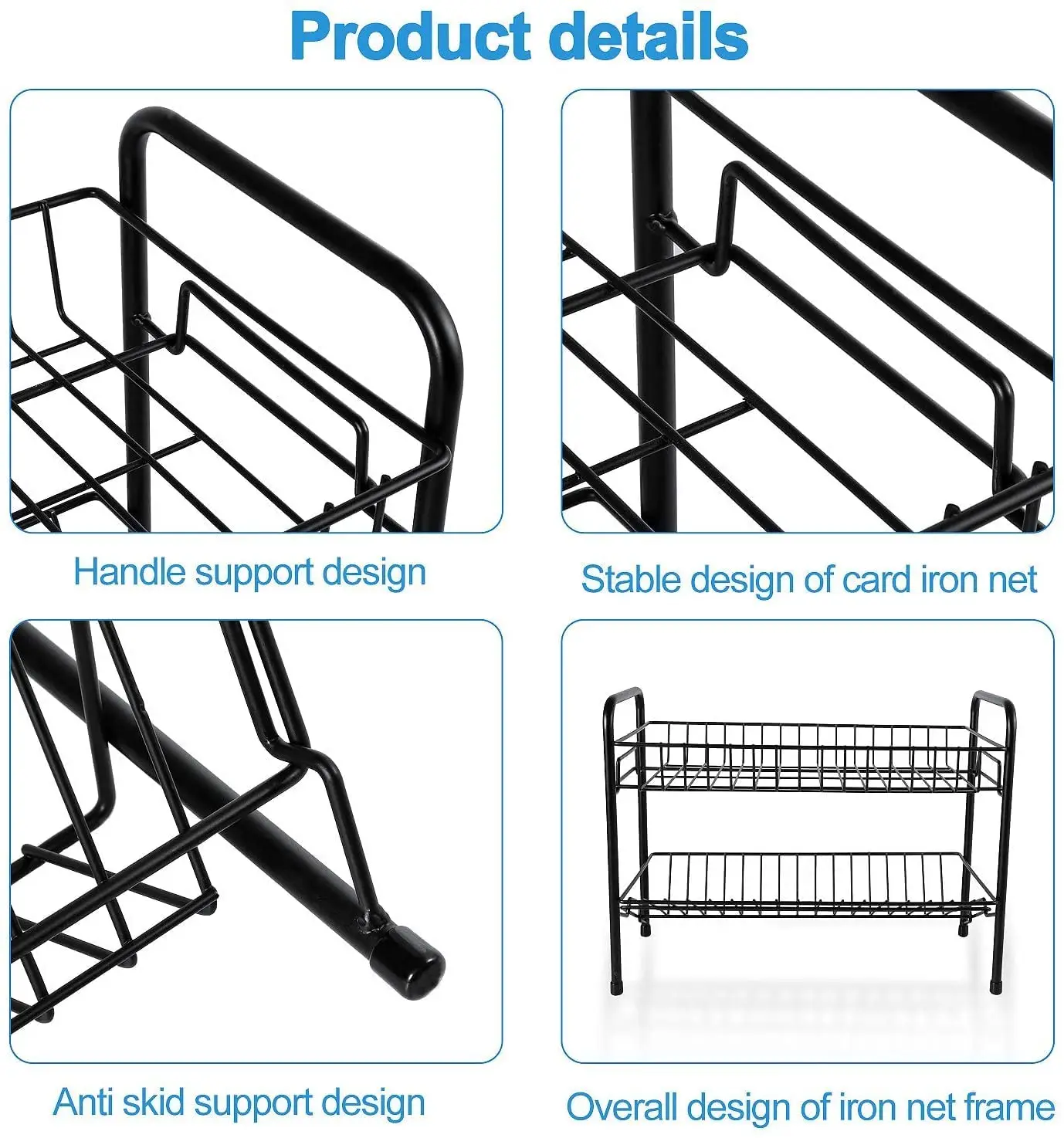 Product details

Handle support design

Stable design of card iron net

Anti skid support design

Overall design of iron net frame