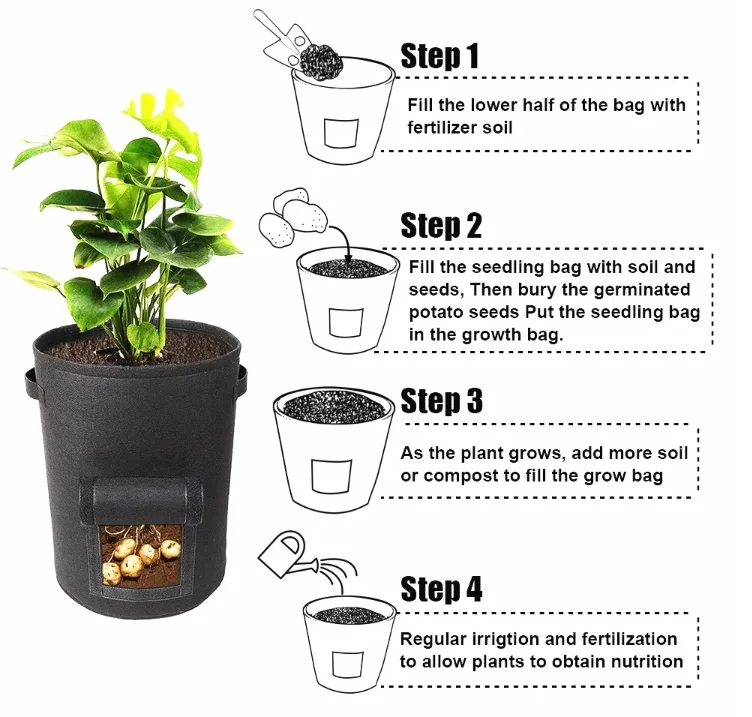 Step 1

Fill the lower half of the bag with fertilizer soil

Step 2

Fill the seedling bag with soil and seeds, Then bury the germinated potato seeds Put the seedling bag in the growth bag.

Step 3

As the plant grows, add more soil or compost to fill the grow bag

Step 4

Regular irrigtion and fertilization to allow plants to obtain nutrition