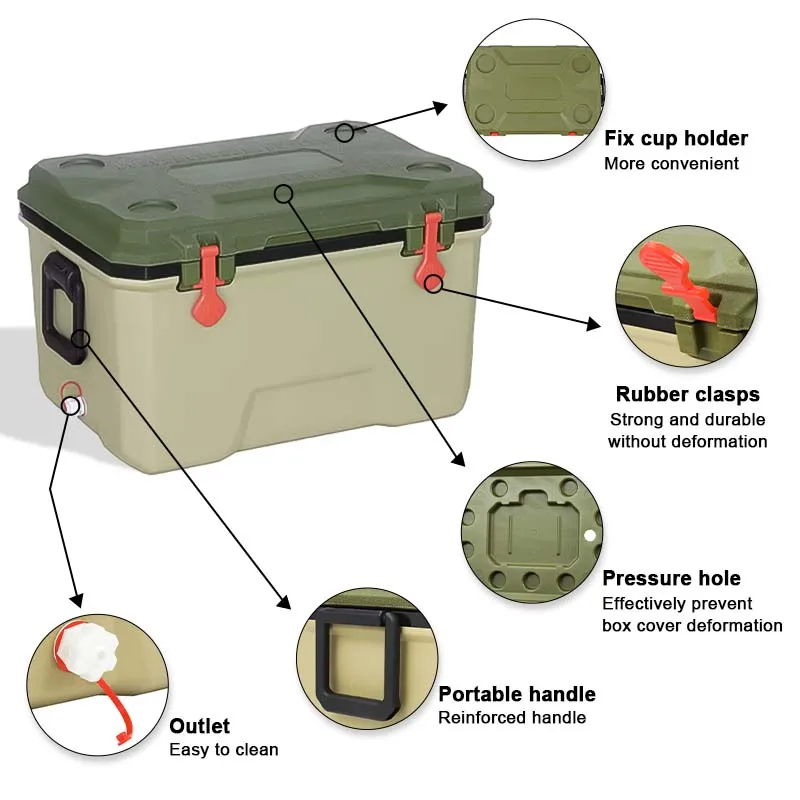 Fix cup holder
More convenient

Rubber clasps
Strong and durable without deformation

Pressure hole
Effectively prevent box cover deformation

Portable handle
Reinforced handle

Outlet
Easy to clean