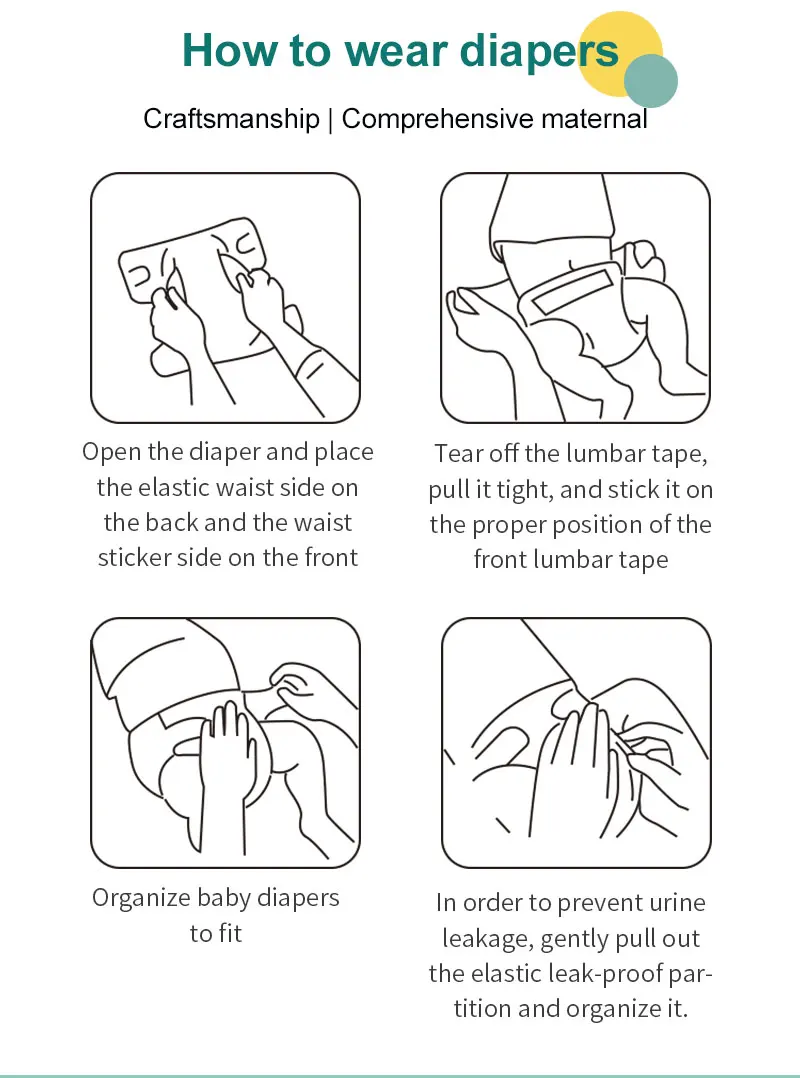 How to wear diapers

Craftsmanship | Comprehensive maternal

Open the diaper and place the elastic waist side on the back and the waist sticker side on the front

Tear off the lumbar tape, pull it tight, and stick it on the proper position of the front lumbar tape

Organize baby diapers to fit

In order to prevent urine leakage, gently pull out the elastic leak-proof partition and organize it.