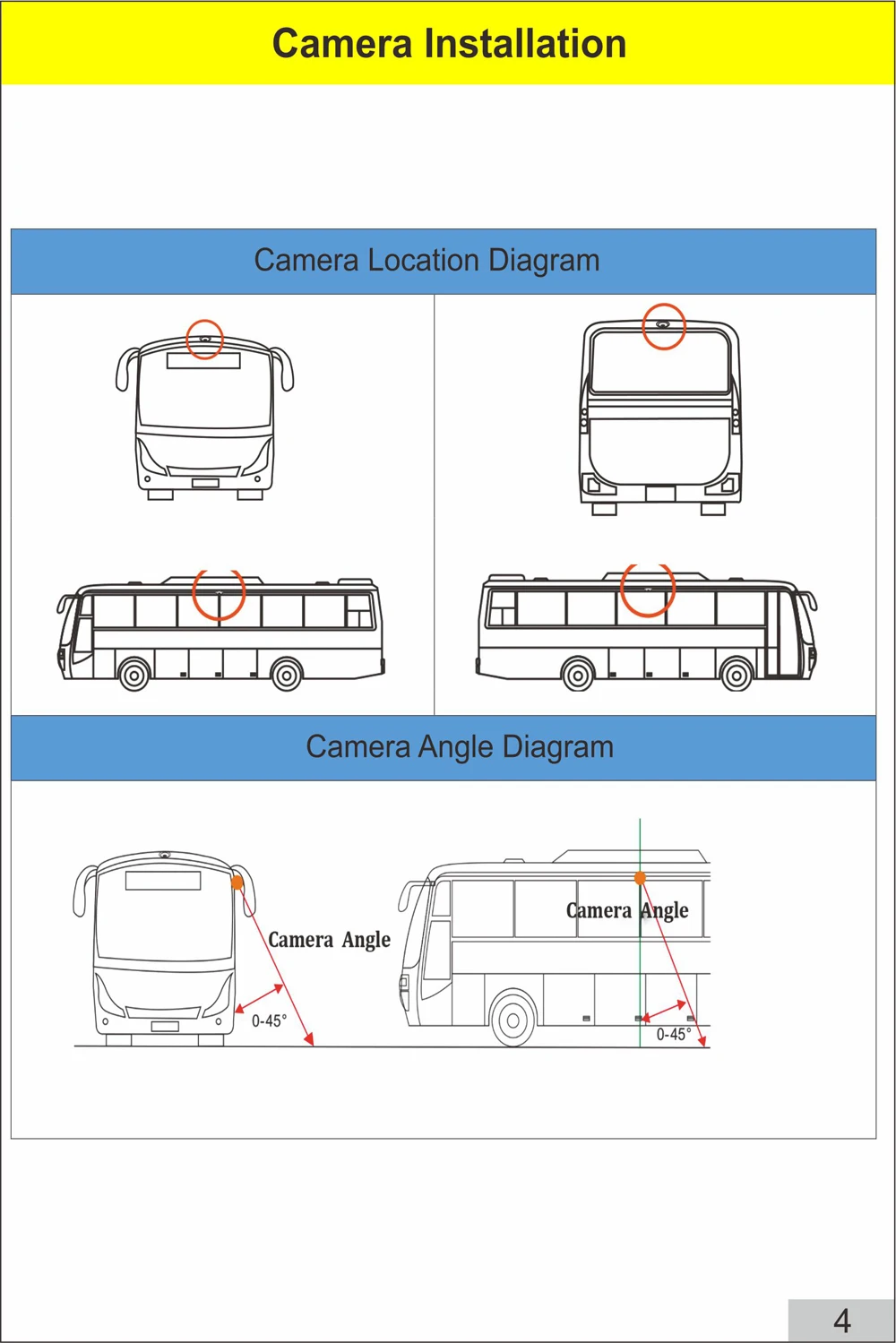 Camera Installation

Camera Location Diagram

Camera Angle Diagram

Camera Angle

0-45°

Camera Angle

0-45°

4