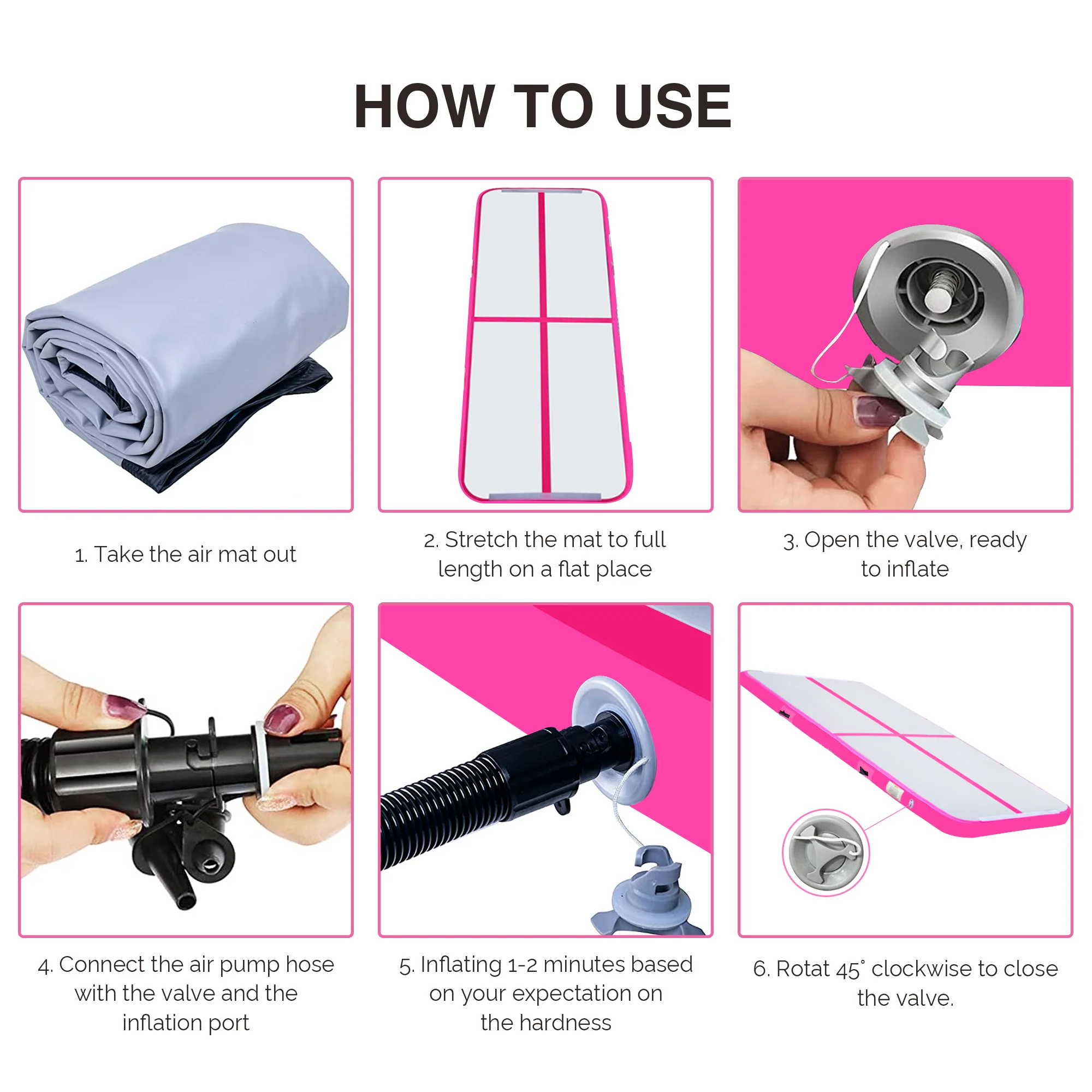 HOW TO USE

1. Take the air mat out

2. Stretch the mat to full length on a flat place

3. Open the valve, ready to inflate

4. Connect the air pump hose with the valve and the inflation port

5. Inflating 1-2 minutes based on your expectation on the hardness

6. Rotat 45° clockwise to close the valve.