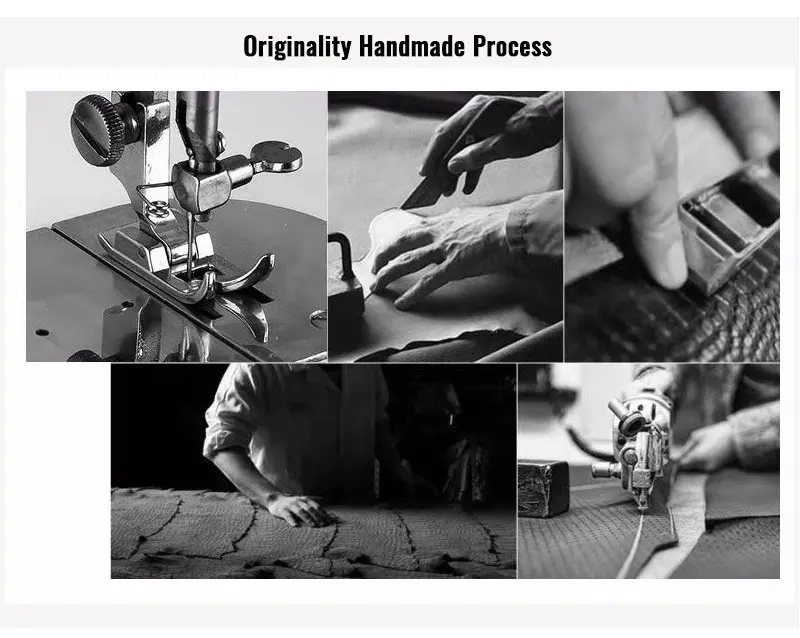 Originality Handmade Process