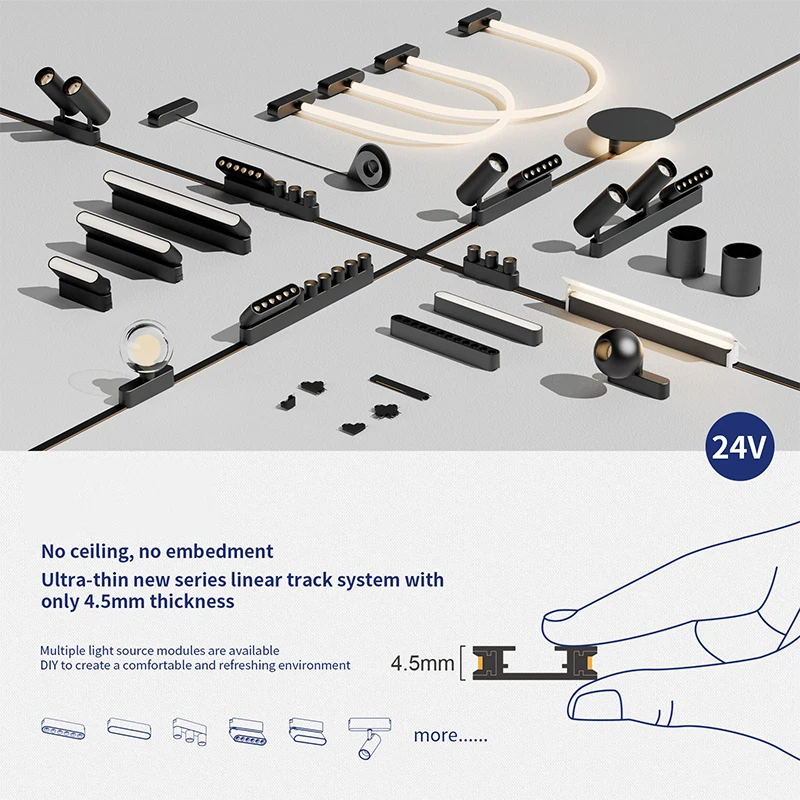 24V

No ceiling, no embedment

Ultra-thin new series linear track system with only 4.5mm thickness

Multiple light source modules are available
DIY to create a comfortable and refreshing environment

4.5mm

more......