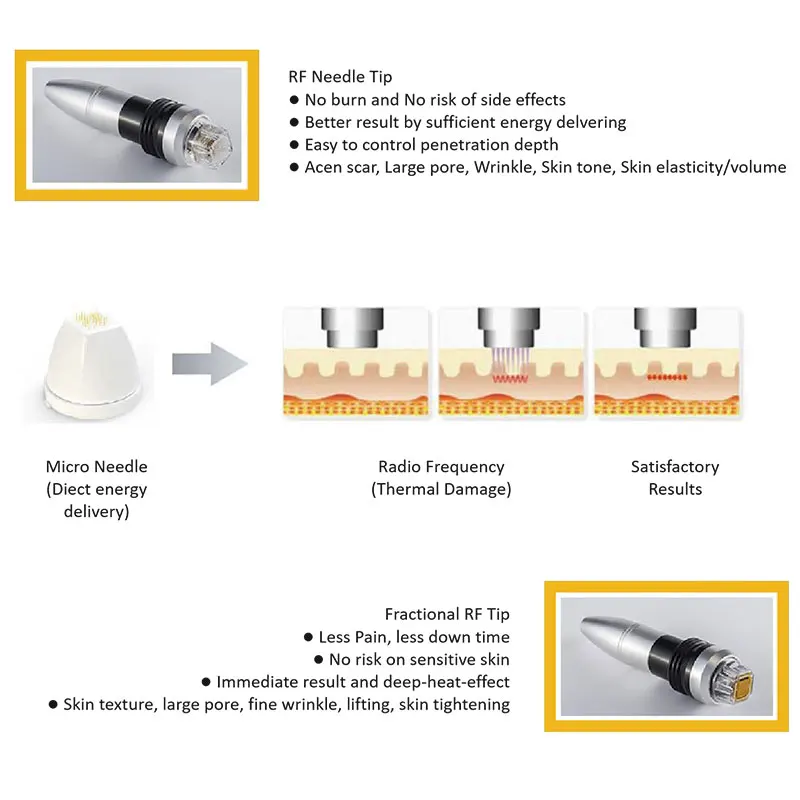 RF Needle Tip
● No burn and No risk of side effects
● Better result by sufficient energy delvering
● Easy to control penetration depth
● Acen scar, Large pore, Wrinkle, Skin tone, Skin elasticity/volume

Micro Needle
(Diect energy delivery)

Radio Frequency
(Thermal Damage)

Satisfactory Results

Fractional RF Tip
● Less Pain, less down time
● No risk on sensitive skin
● Immediate result and deep-heat-effect
● Skin texture, large pore, fine wrinkle, lifting, skin tightening